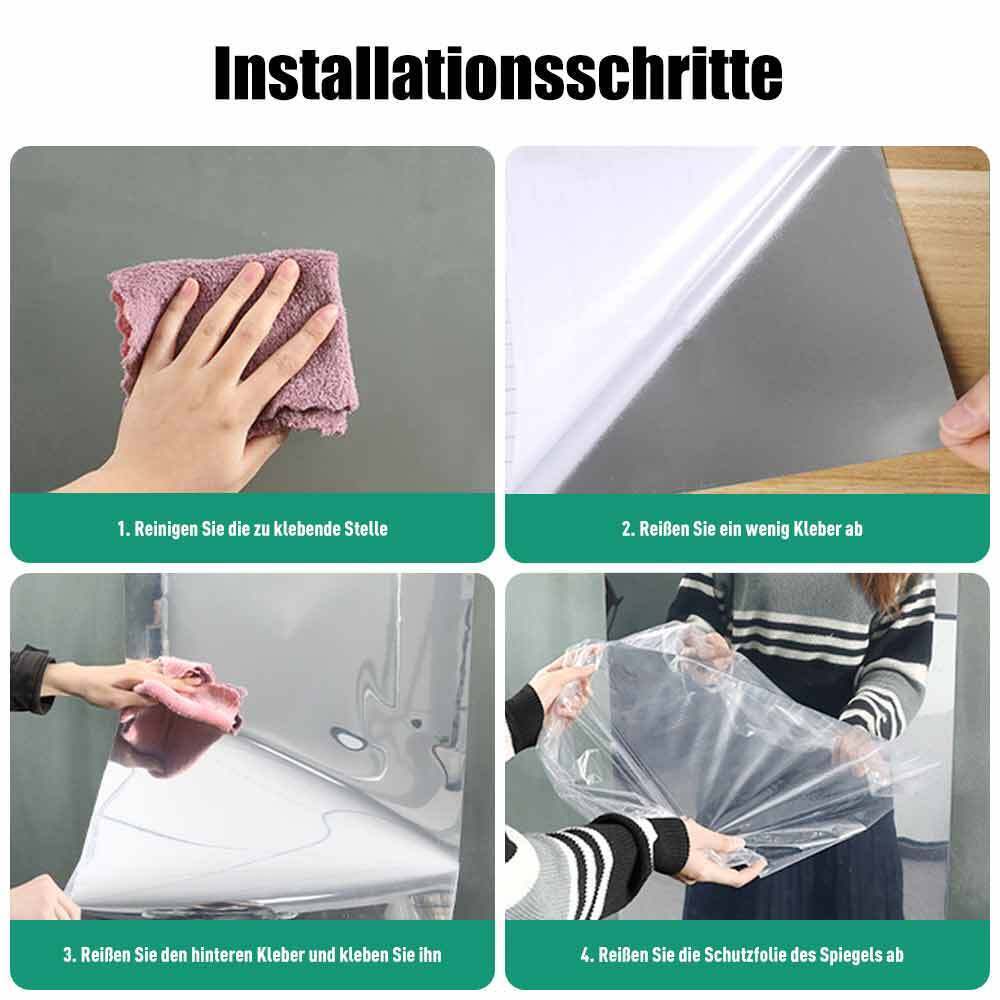 Installationsschritte

1. Reinigen Sie die zu klebende Stelle

2. Reißen Sie ein wenig Kleber ab

3. Reißen Sie den hinteren Kleber und kleben Sie ihn

4. Reißen Sie die Schutzfolie des Spiegels ab