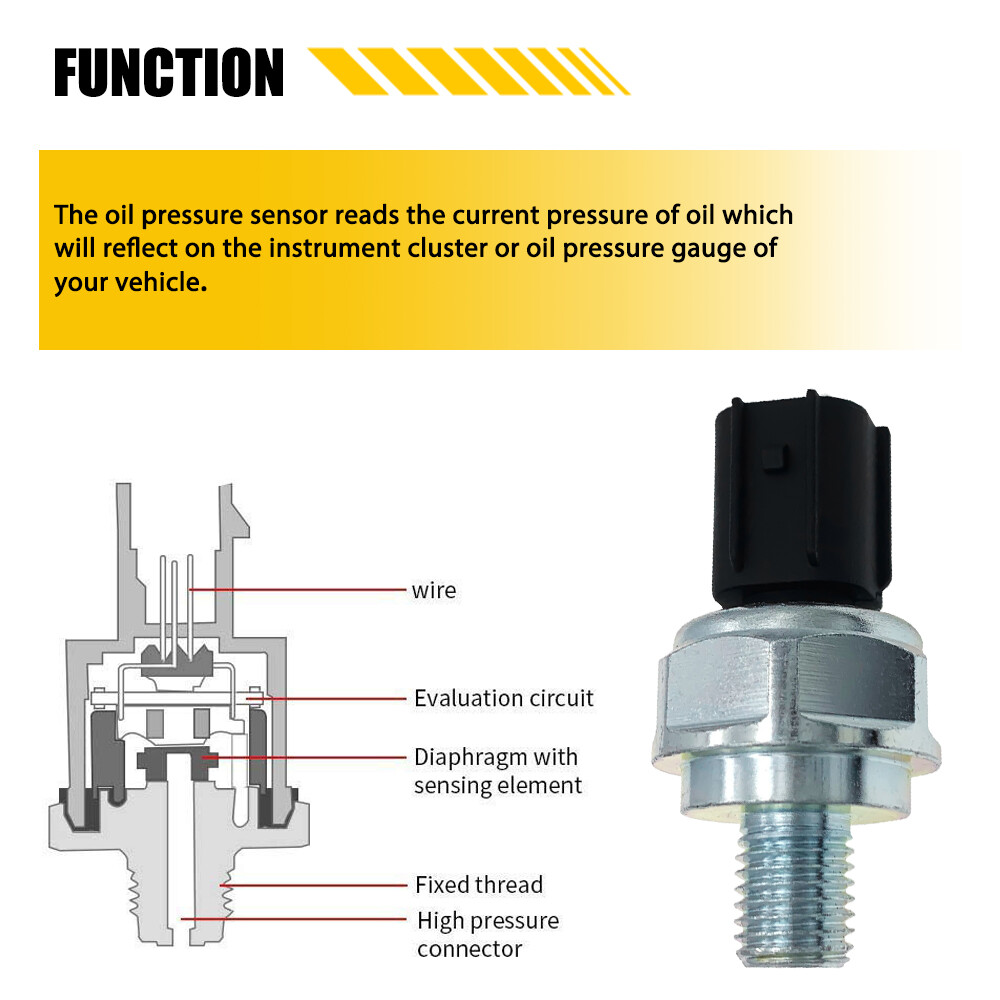 FUNCTION

The oil pressure sensor reads the current pressure of oil which will reflect on the instrument cluster or oil pressure gauge of your vehicle.

wire

Evaluation circuit

Diaphragm with sensing element

Fixed thread

High pressure connector