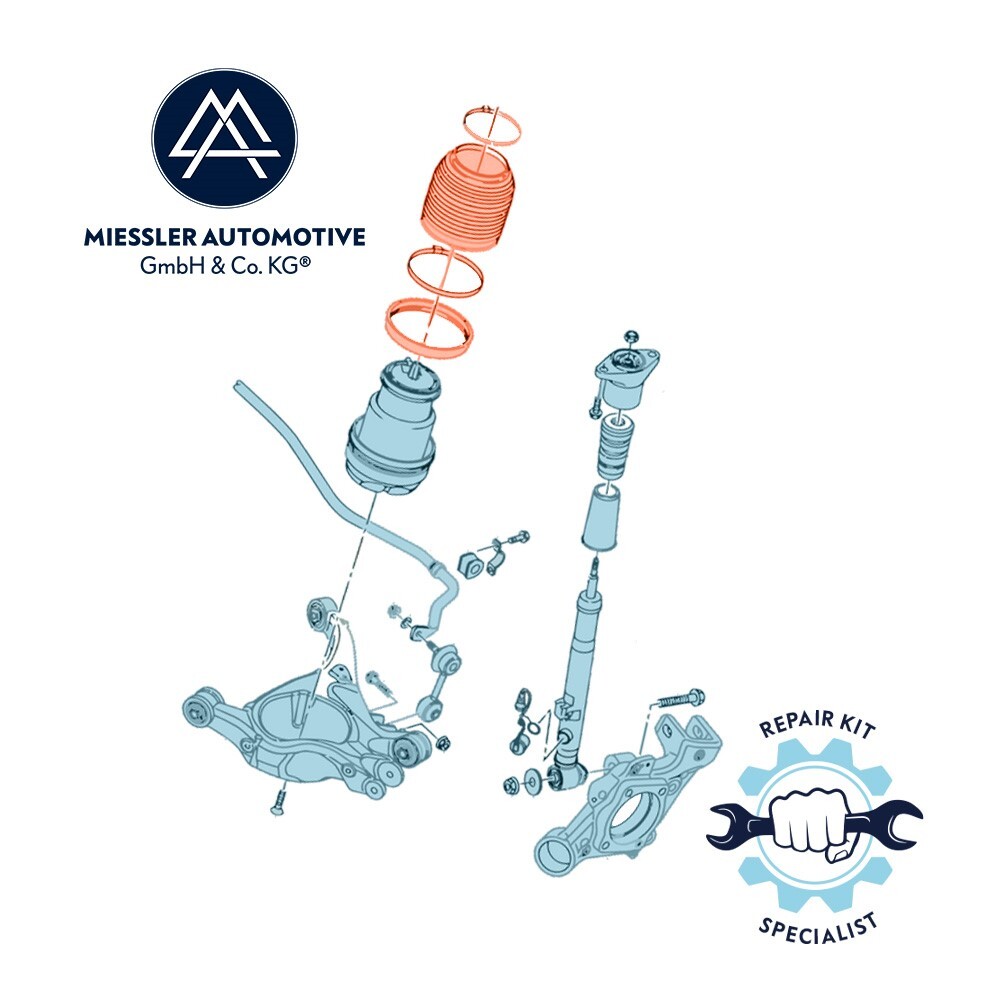 MIESSLER AUTOMOTIVE
GmbH & Co. KG®

REPAIR KIT
SPECIALIST