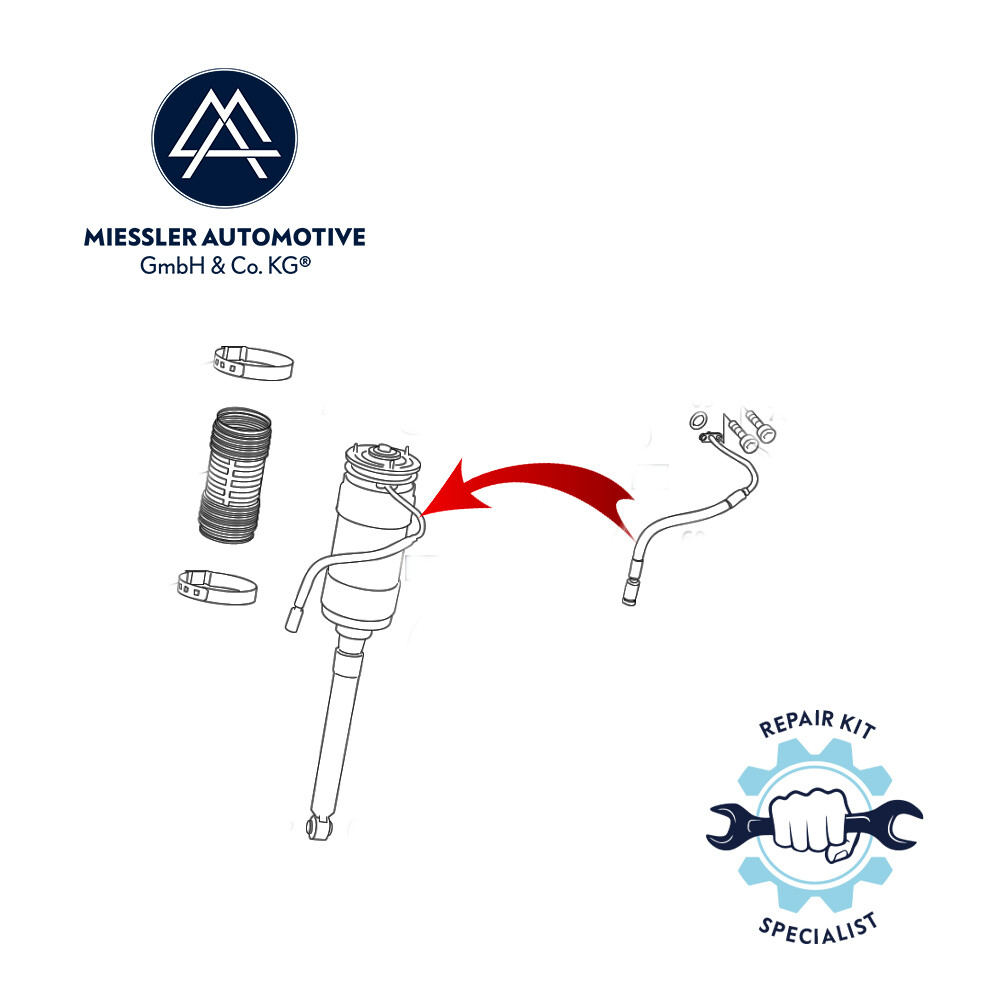 MIESSLER AUTOMOTIVE
GmbH & Co. KG®

REPAIR KIT
SPECIALIST