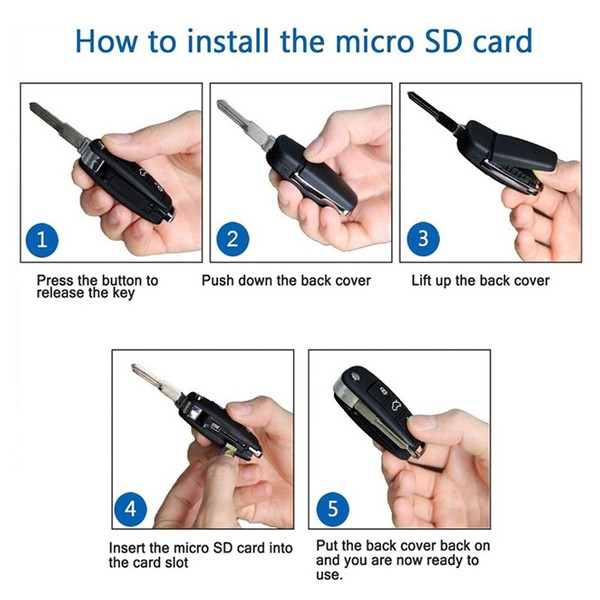 How to install the micro SD card

1

Press the button to release the key

2

Push down the back cover

3

Lift up the back cover

4

Insert the micro SD card into the card slot

5

Put the back cover back on and you are now ready to use.