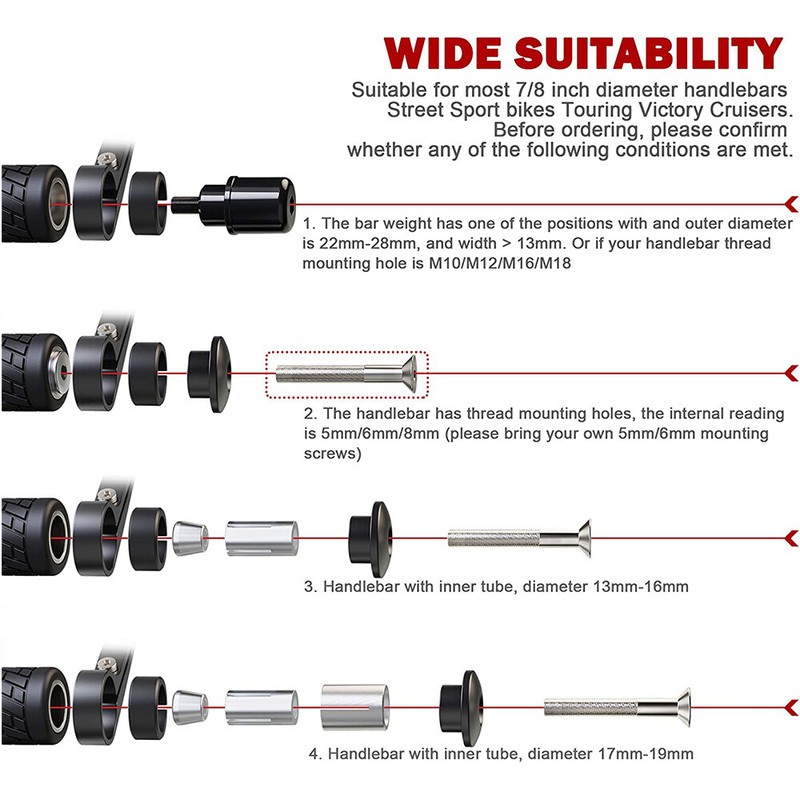 WIDE SUITABILITY

Suitable for most 7/8 inch diameter handlebars Street Sport bikes Touring Victory Cruisers. Before ordering, please confirm whether any of the following conditions are met.

1. The bar weight has one of the positions with and outer diameter is 22mm-28mm, and width > 13mm. Or if your handlebar thread mounting hole is M10/M12/M16/M18

2. The handlebar has thread mounting holes, the internal reading is 5mm/6mm/8mm (please bring your own 5mm/6mm mounting screws)

3. Handlebar with inner tube, diameter 13mm-16mm

4. Handlebar with inner tube, diameter 17mm-19mm