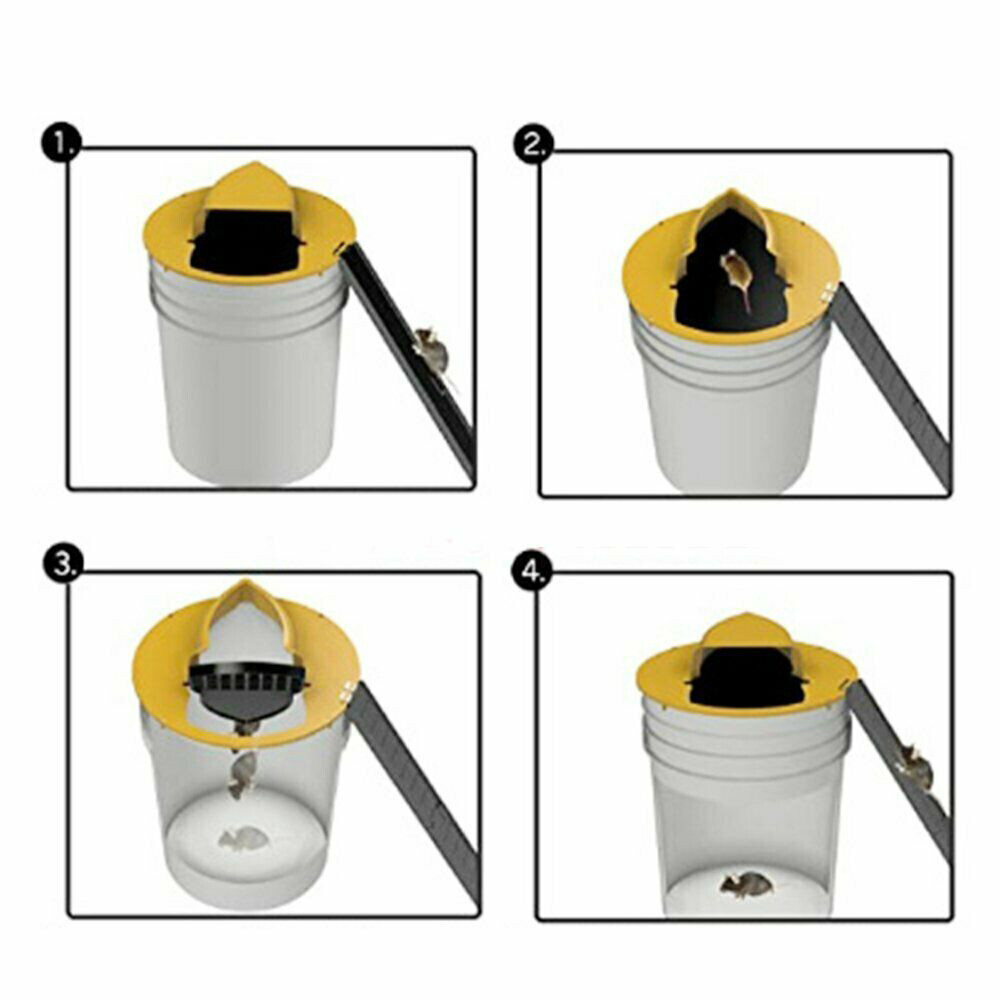 1.

2.

3.

4.