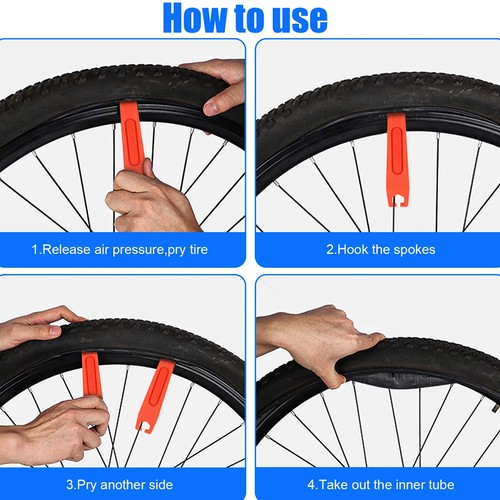 How to use

1.Release air pressure,pry tire

2.Hook the spokes

3.Pry another side

4.Take out the inner tube