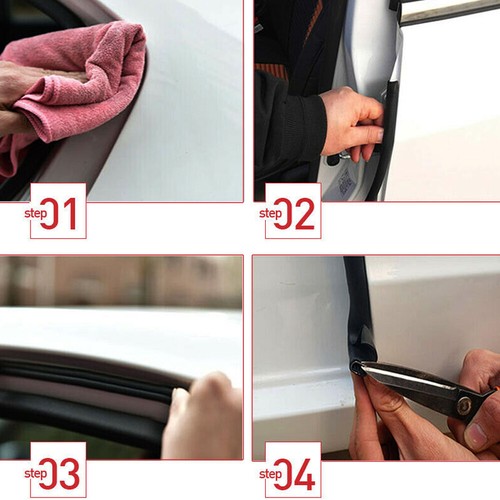 step 01

step 02

step 03

step 04