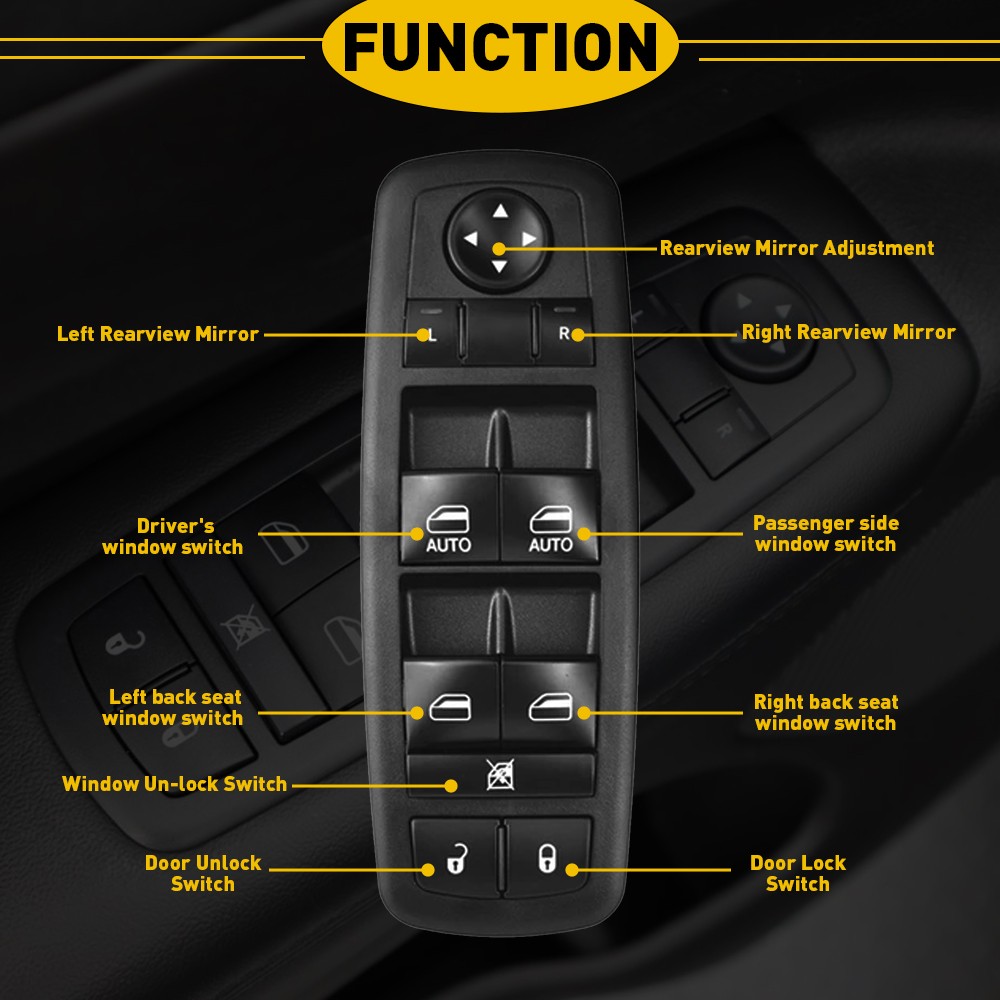 FUNCTION

Rearview Mirror Adjustment

Left Rearview Mirror

L

R

Right Rearview Mirror

Driver's window switch

AUTO

AUTO

Passenger side window switch

Left back seat window switch

Right back seat window switch

Window Un-lock Switch

Door Unlock Switch

Door Lock Switch