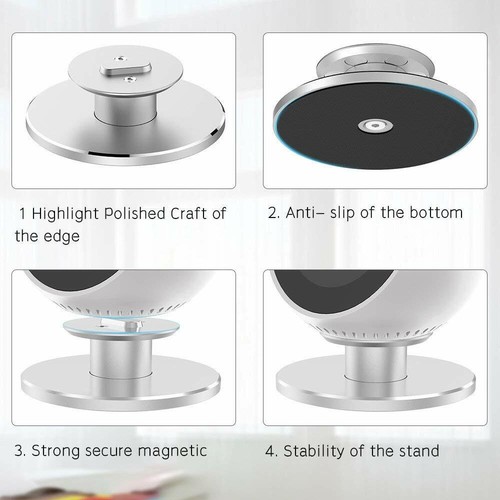 1 Highlight Polished Craft of the edge

2. Anti– slip of the bottom

3. Strong secure magnetic

4. Stability of the stand