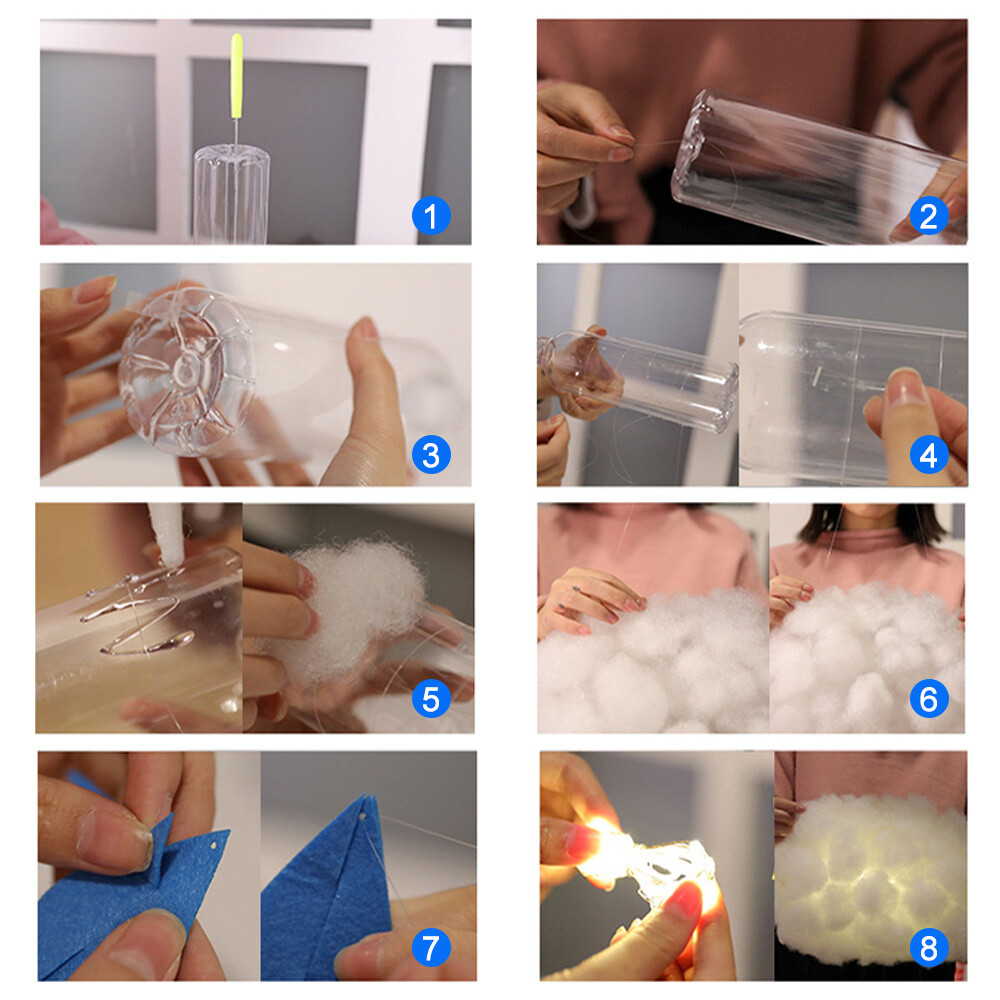 1
2
3
4
5
6
7
8