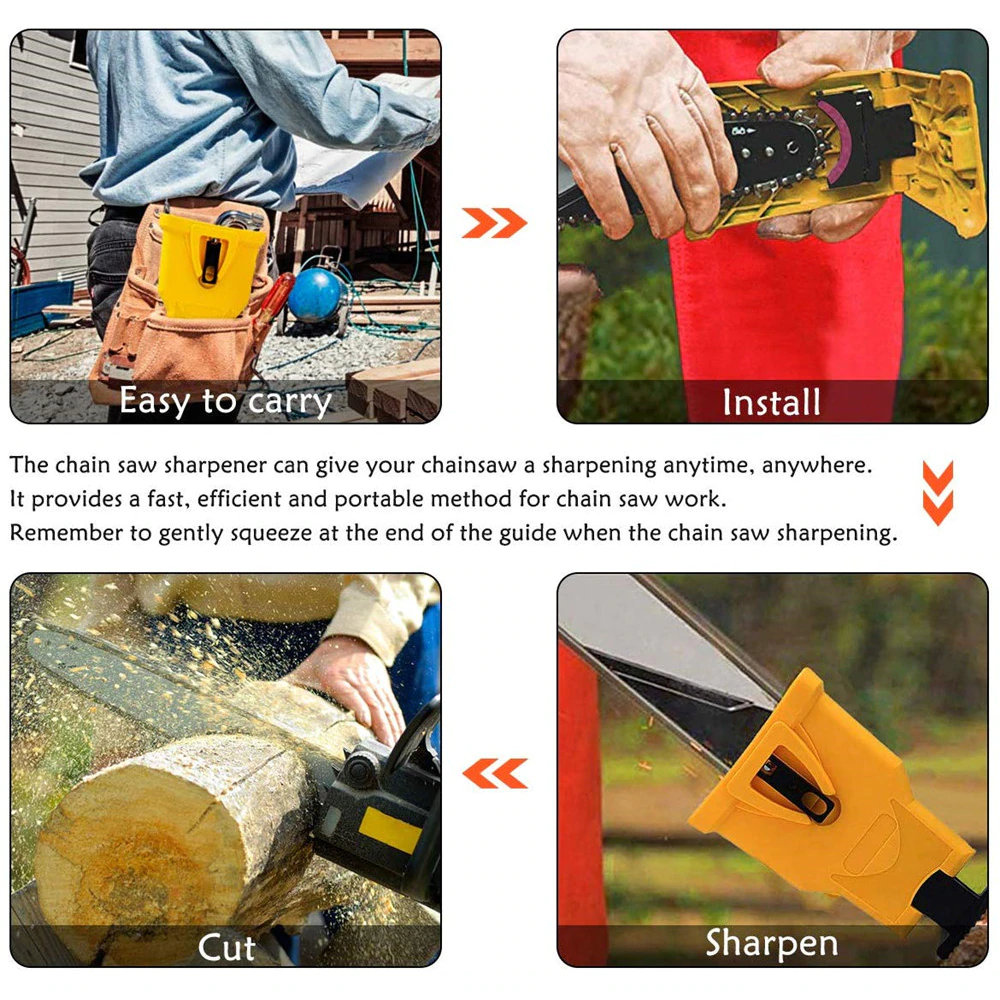 Easy to carry

Install

The chain saw sharpener can give your chainsaw a sharpening anytime, anywhere.
It provides a fast, efficient and portable method for chain saw work.
Remember to gently squeeze at the end of the guide when the chain saw sharpening.

Cut

Sharpen