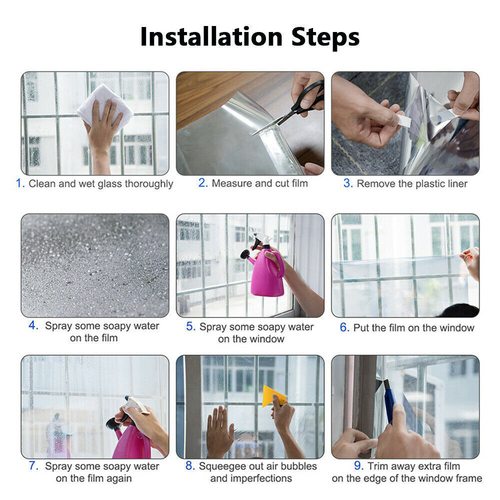 Installation Steps

1. Clean and wet glass thoroughly

2. Measure and cut film

3. Remove the plastic liner

4. Spray some soapy water on the film

5. Spray some soapy water on the window

6. Put the film on the window

7. Spray some soapy water on the film again

8. Squeegee out air bubbles and imperfections

9. Trim away extra film on the edge of the window frame