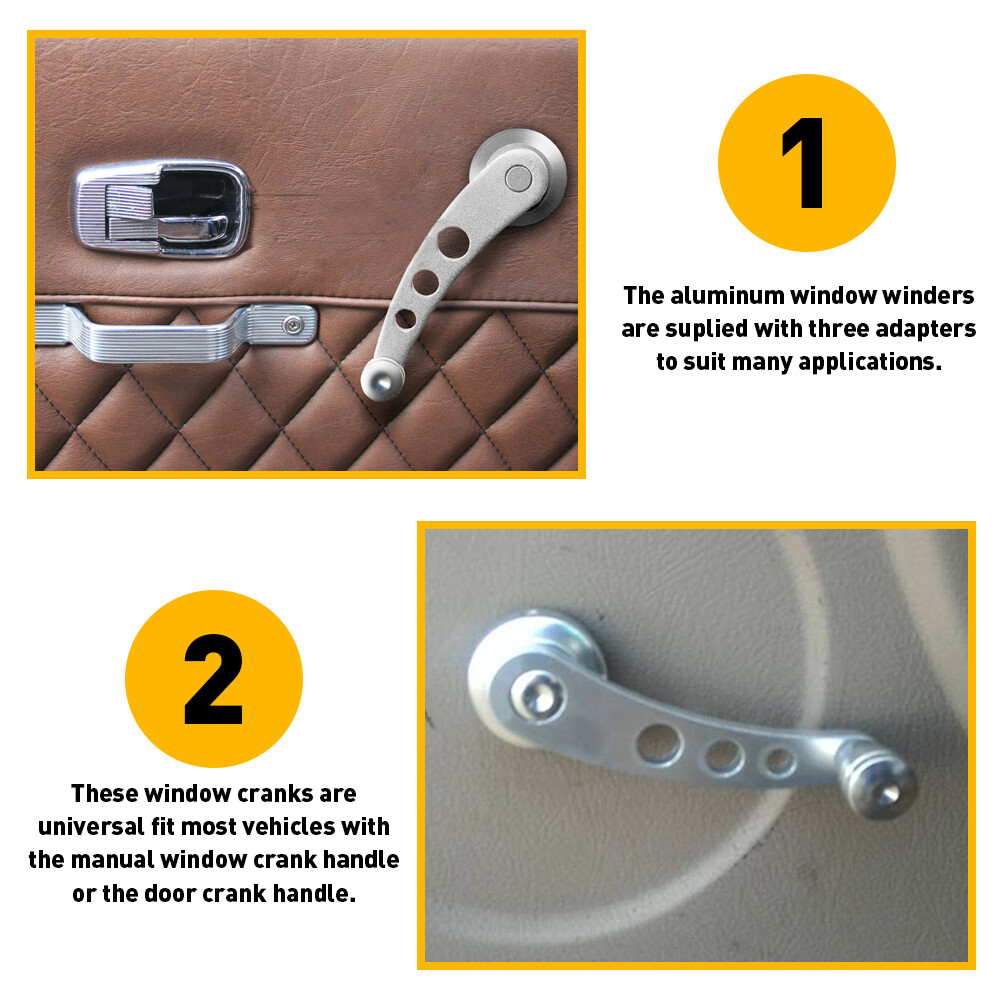 1

The aluminum window winders are suplied with three adapters to suit many applications.

2

These window cranks are universal fit most vehicles with the manual window crank handle or the door crank handle.