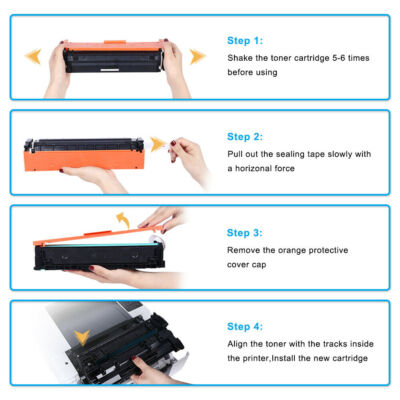 Step 1:
Shake the toner cartridge 5-6 times before using

Step 2:
Pull out the sealing tape slowly with a horizonal force

Step 3:
Remove the orange protective cover cap

Step 4:
Align the toner with the tracks inside the printer,Install the new cartridge