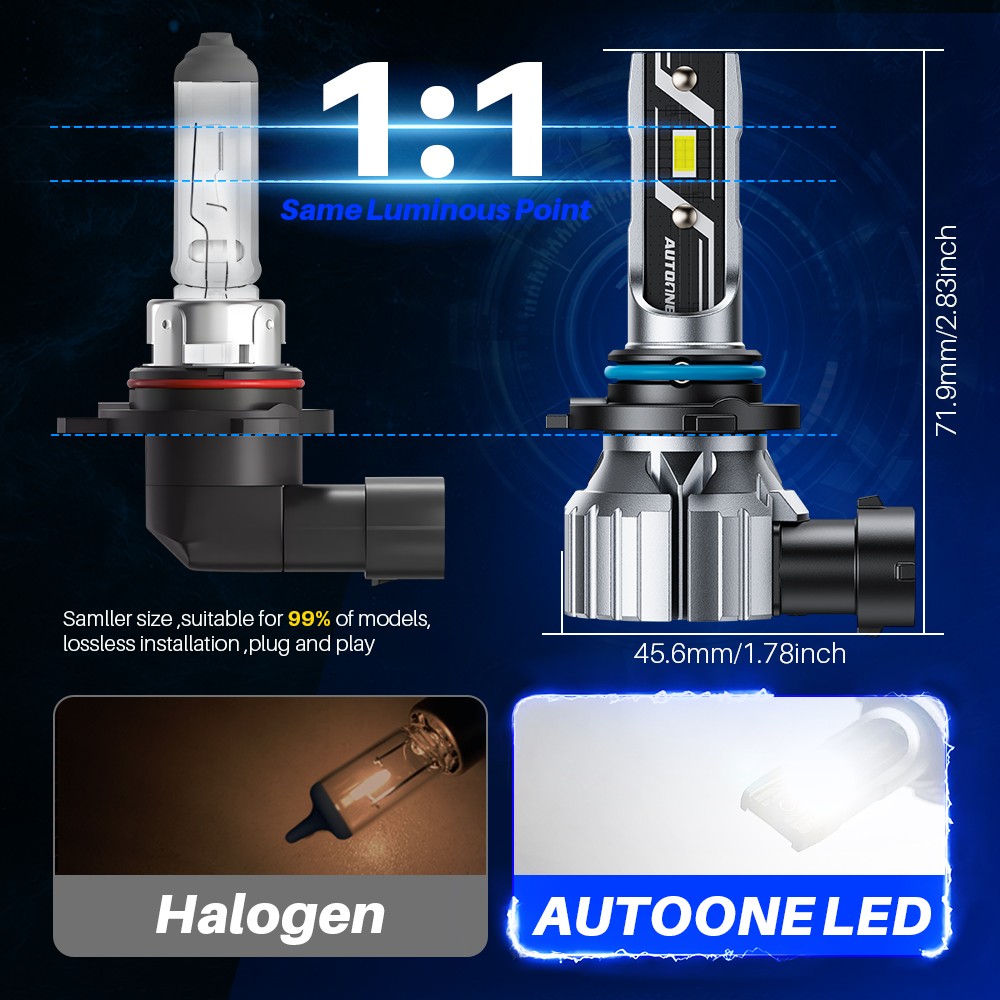 1:1
Same Luminous Point

AUTOONE

71.9mm/2.83inch

Samller size ,suitable for 99% of models, lossless installation ,plug and play

45.6mm/1.78inch

Halogen

AUTOONE LED