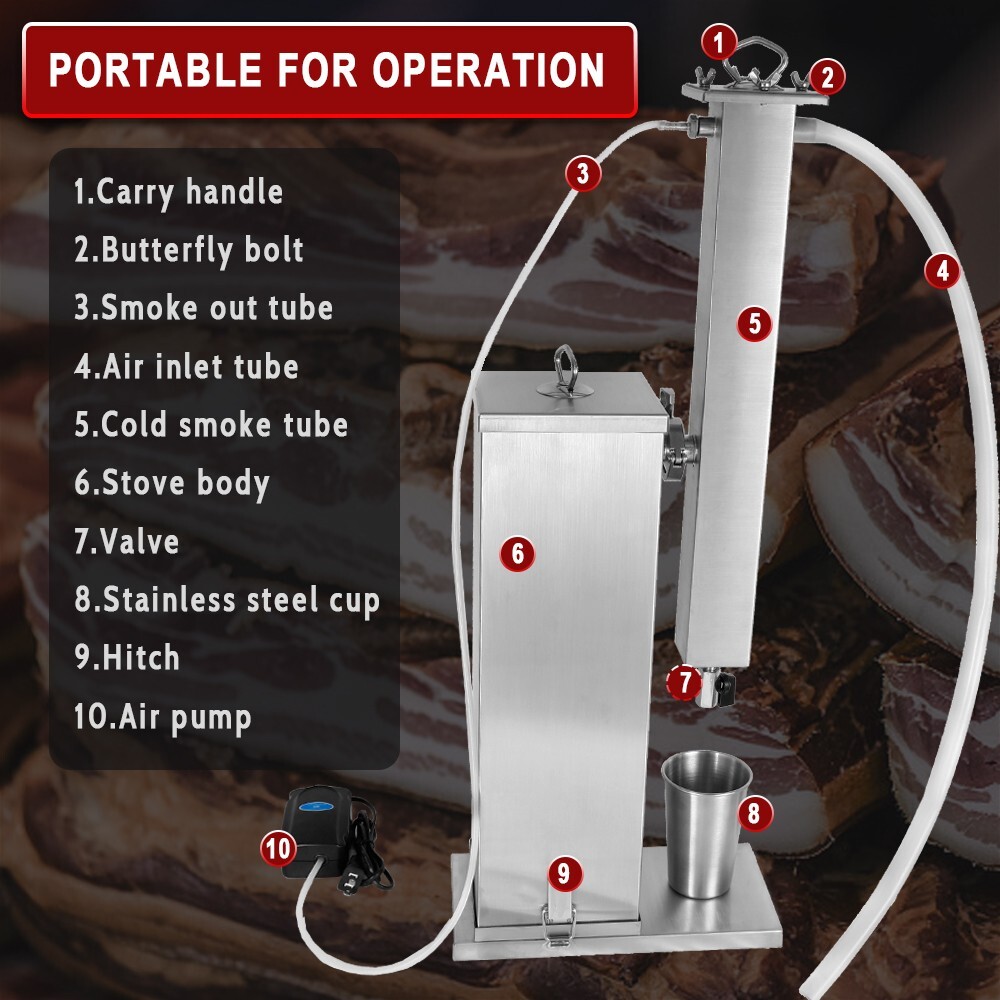 PORTABLE FOR OPERATION

1.Carry handle
2.Butterfly bolt
3.Smoke out tube
4.Air inlet tube
5.Cold smoke tube
6.Stove body
7.Valve
8.Stainless steel cup
9.Hitch
10.Air pump

1
2
3
4
5
6
7
8
9
10