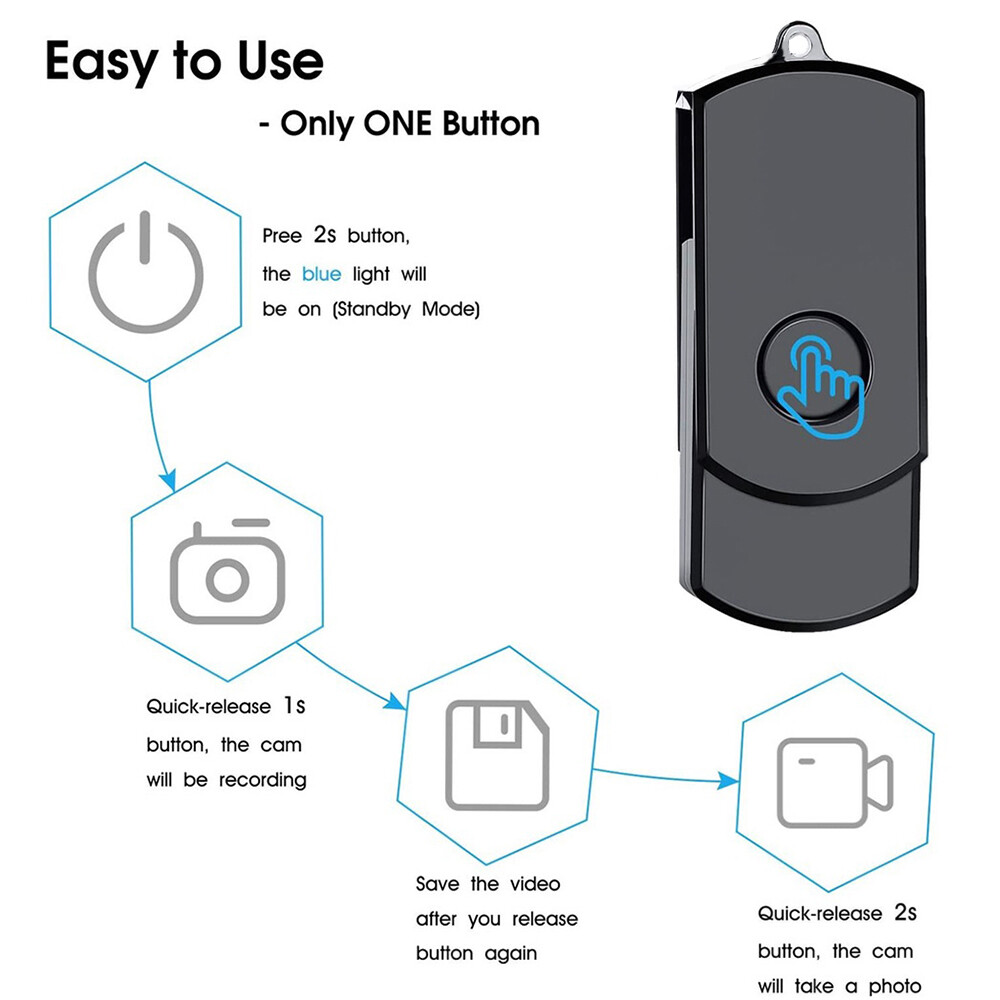 Easy to Use

- Only ONE Button

Pree 2s button, the blue light will be on (Standby Mode)

Quick-release 1s button, the cam will be recording

Save the video after you release button again

Quick-release 2s button, the cam will take a photo