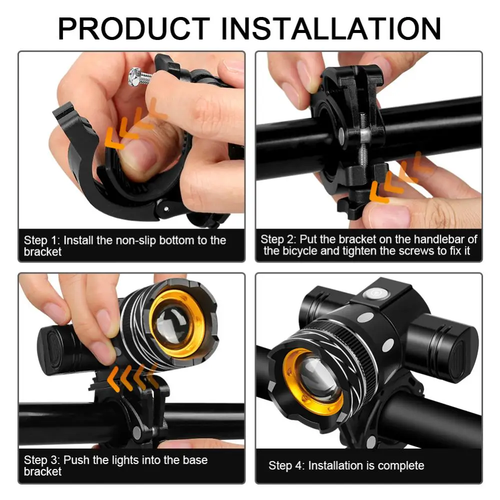 PRODUCT INSTALLATION

Step 1: Install the non-slip bottom to the bracket

Step 2: Put the bracket on the handlebar of the bicycle and tighten the screws to fix it

Step 3: Push the lights into the base bracket

Step 4: Installation is complete