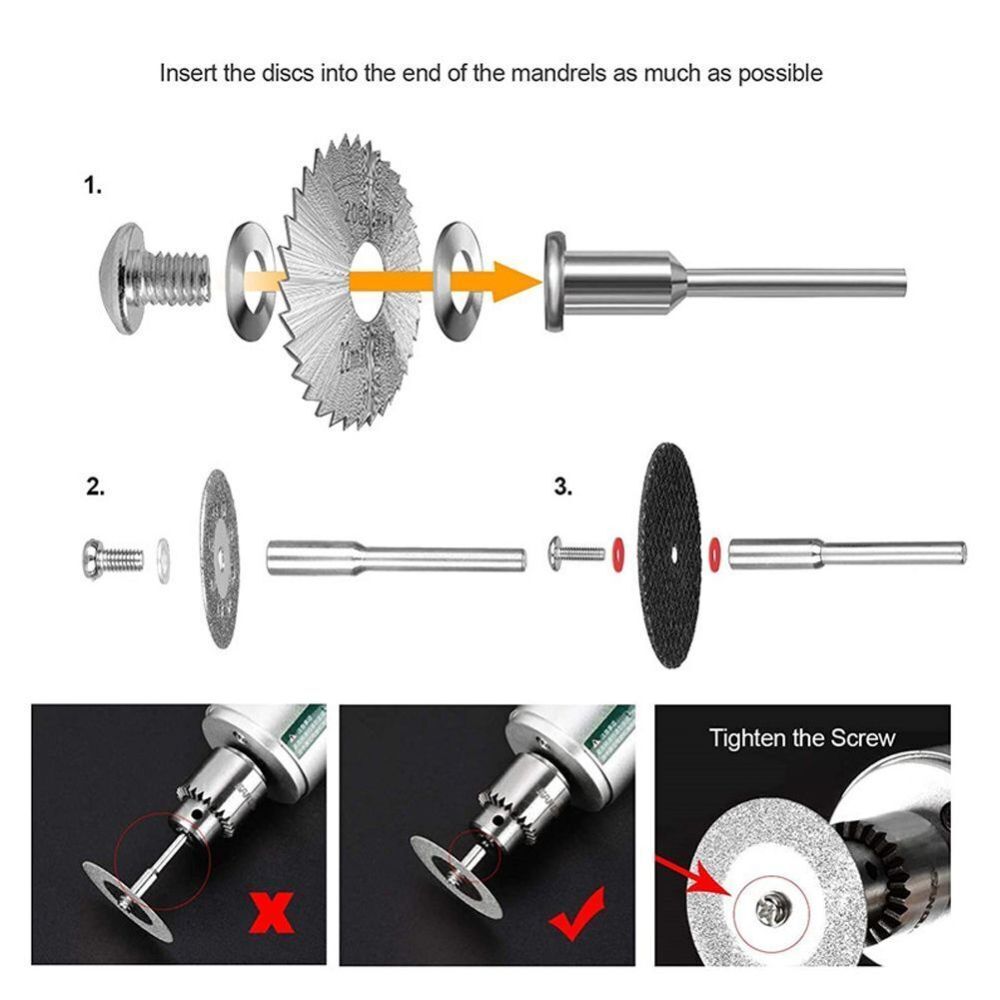 Insert the discs into the end of the mandrels as much as possible

1.

2.

3.

Tighten the Screw