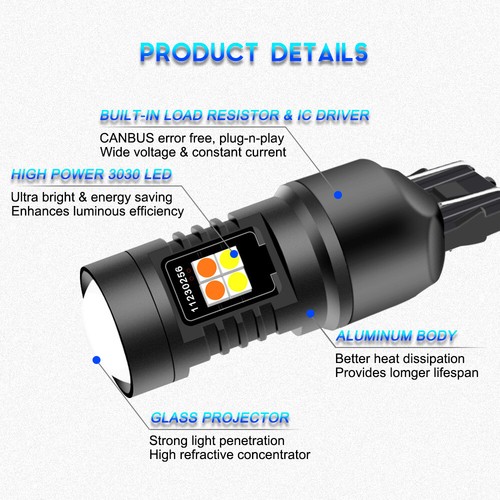 PRODUCT DETAILS

BUILT-IN LOAD RESISTOR & IC DRIVER
CANBUS error free, plug-n-play
Wide voltage & constant current

HIGH POWER 3030 LED
Ultra bright & energy saving
Enhances luminous efficiency

11230256

ALUMINUM BODY
Better heat dissipation
Provides lomger lifespan

GLASS PROJECTOR
Strong light penetration
High refractive concentrator