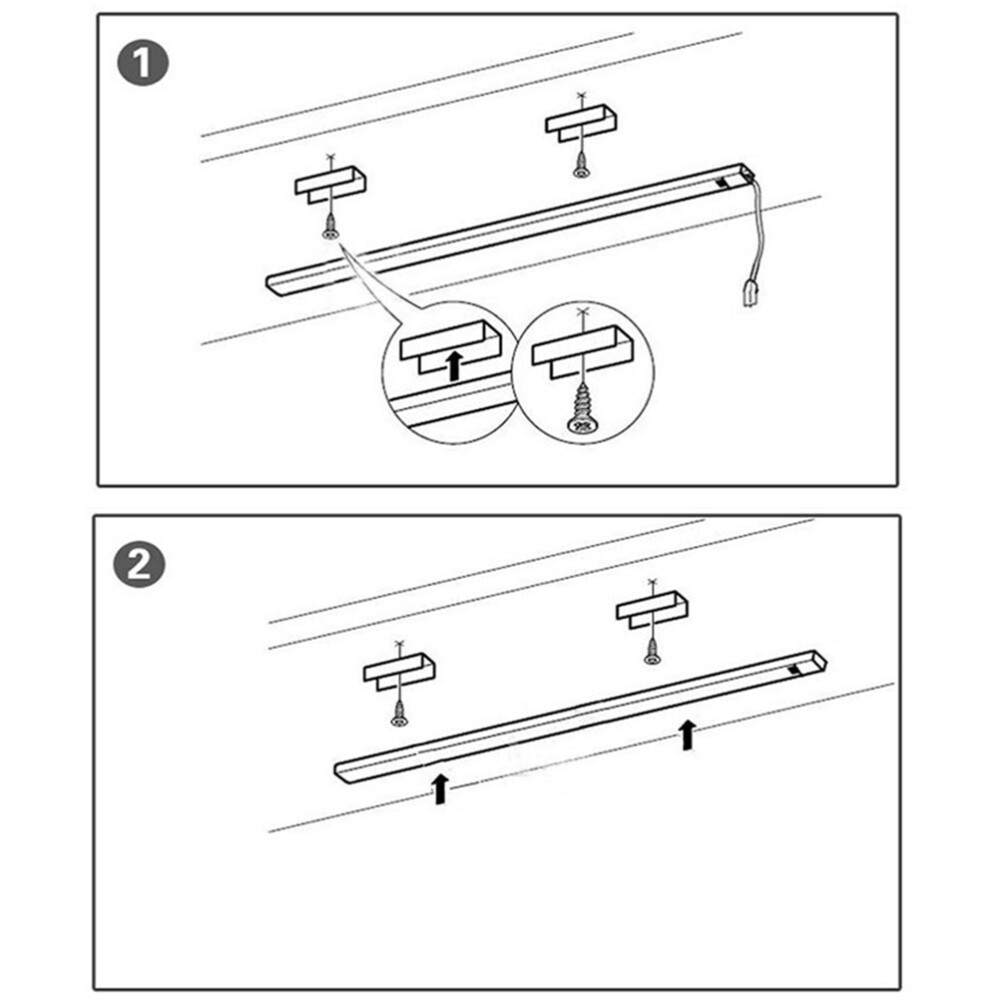 1

2