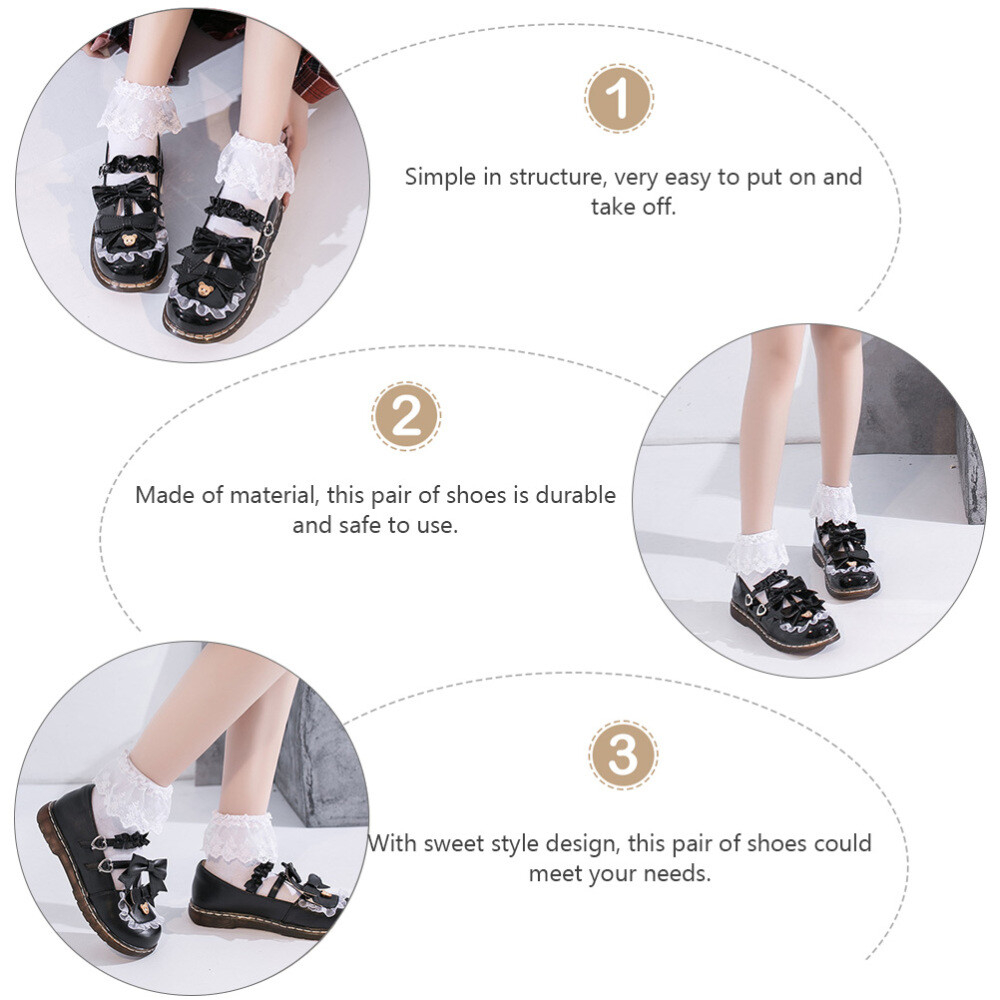 1

Simple in structure, very easy to put on and take off.

2

Made of material, this pair of shoes is durable and safe to use.

3

With sweet style design, this pair of shoes could meet your needs.