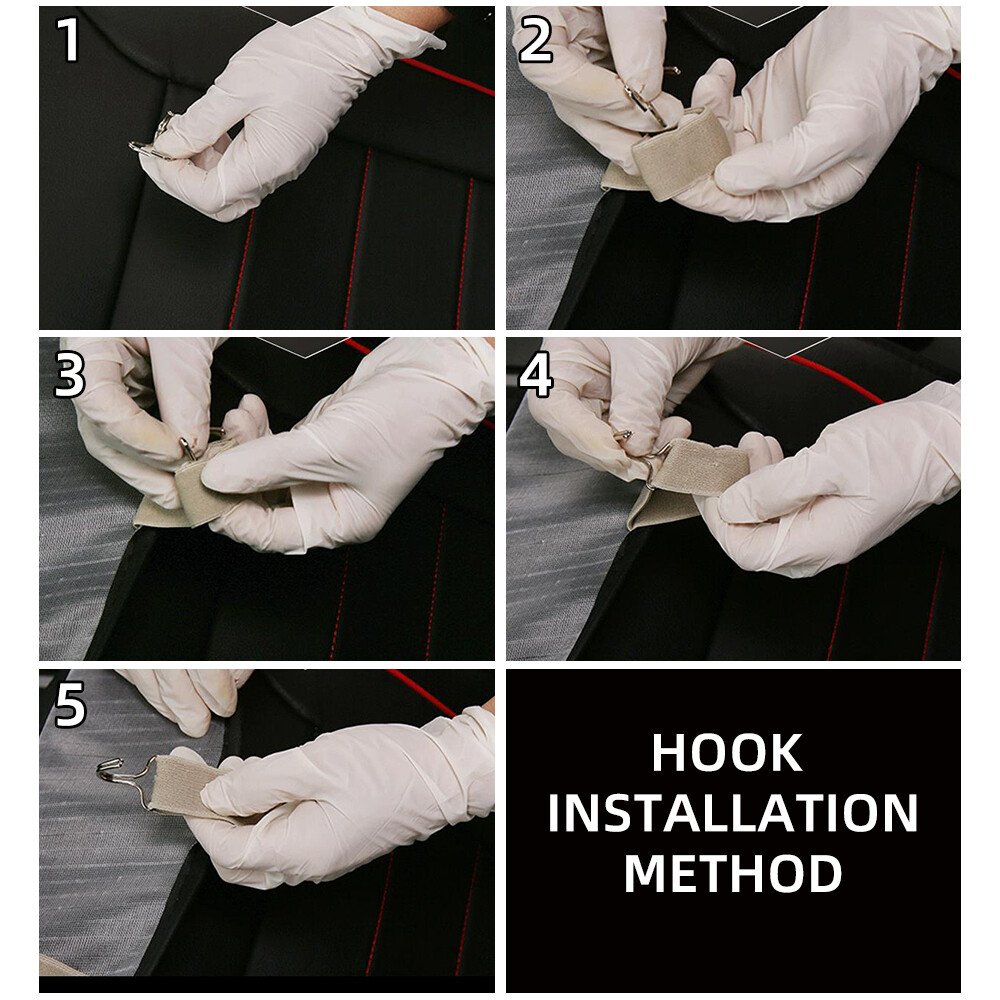 1

2

3

4

5

HOOK INSTALLATION METHOD