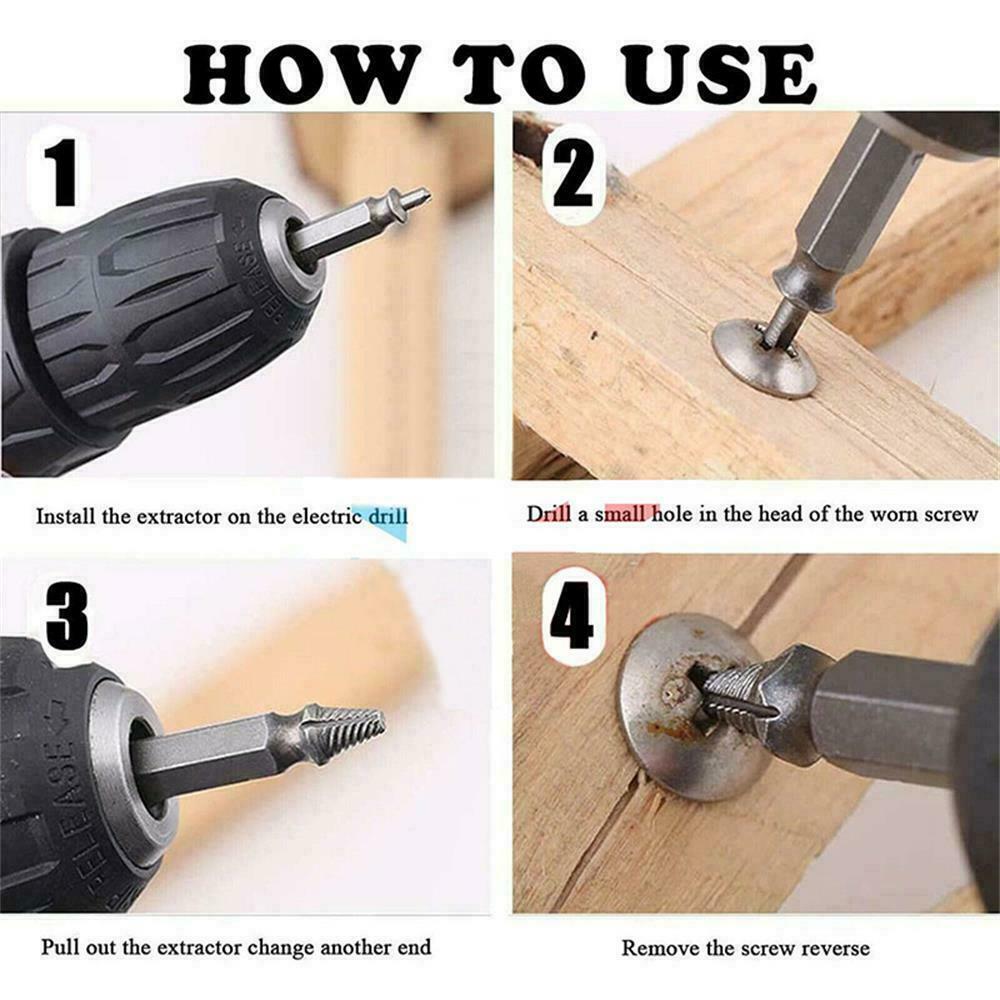 HOW TO USE

1

RELEASE

Install the extractor on the electric drill

2

Drill a small hole in the head of the worn screw

3

RELEASE

Pull out the extractor change another end

4

Remove the screw reverse