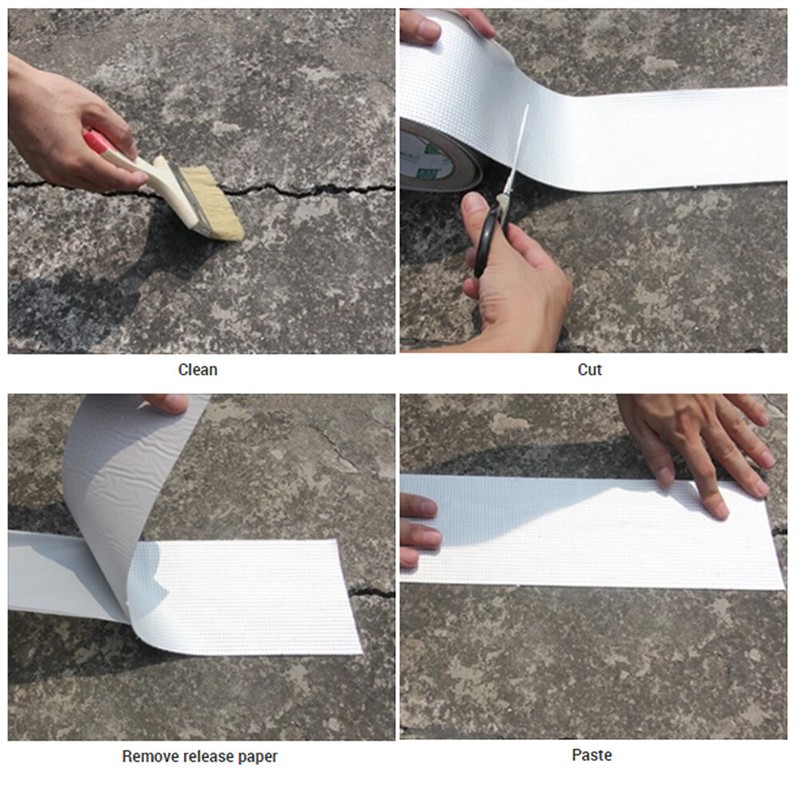 Clean

Cut

Remove release paper

Paste