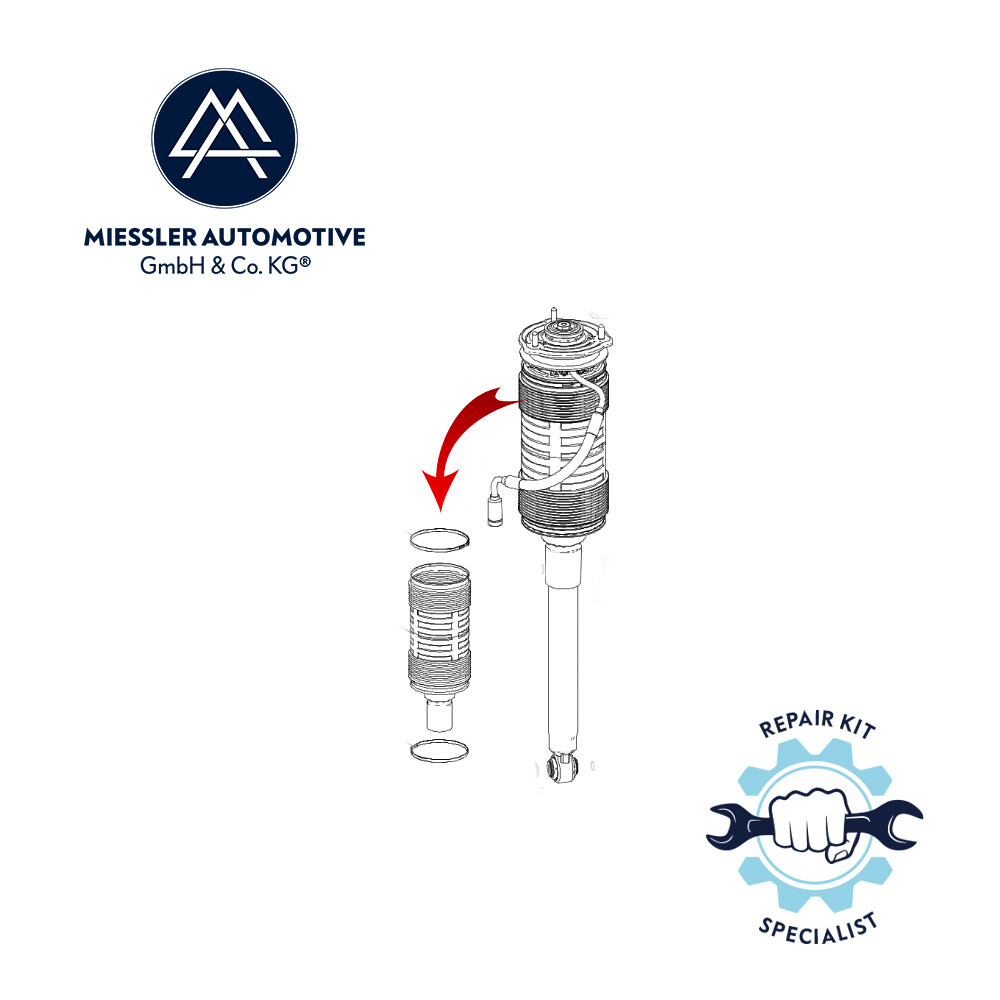 MIESSLER AUTOMOTIVE
GmbH & Co. KG®

REPAIR KIT
SPECIALIST