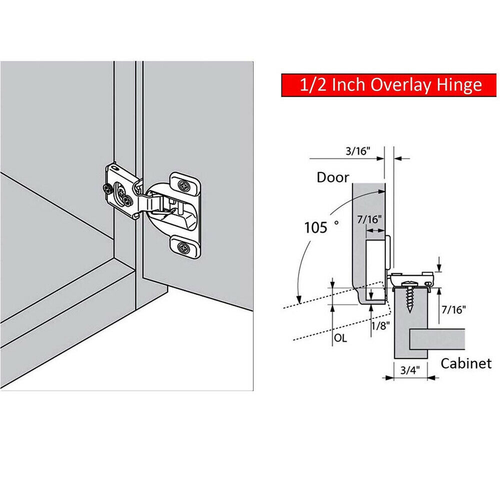 1/2 Inch Overlay Hinge

3/16"

Door

7/16"

105 °

7/16"

1/8"

OL

Cabinet

3/4"