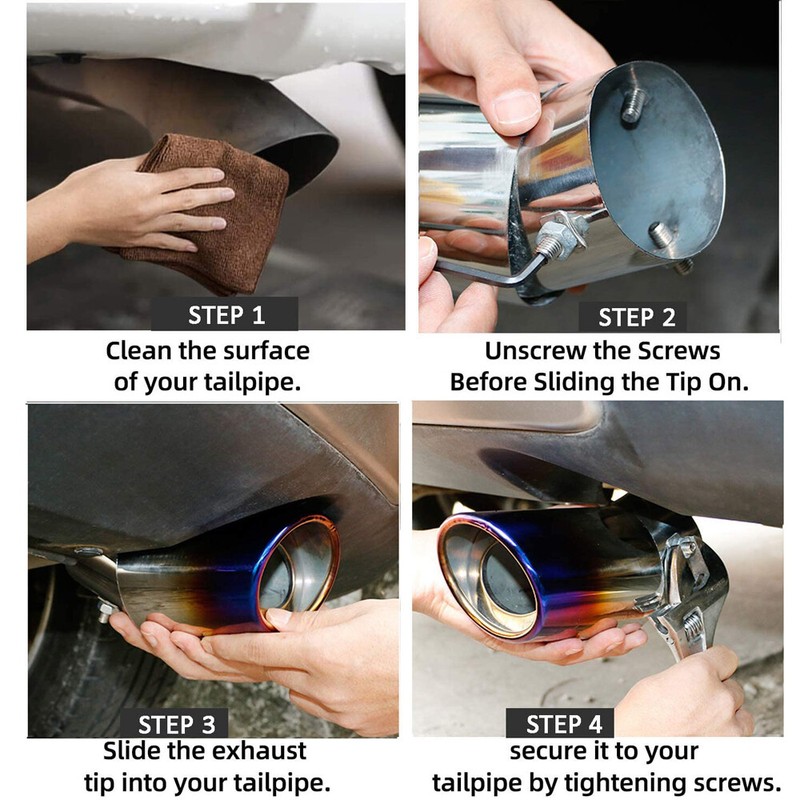 STEP 1
Clean the surface of your tailpipe.

STEP 2
Unscrew the Screws Before Sliding the Tip On.

STEP 3
Slide the exhaust tip into your tailpipe.

STEP 4
secure it to your tailpipe by tightening screws.