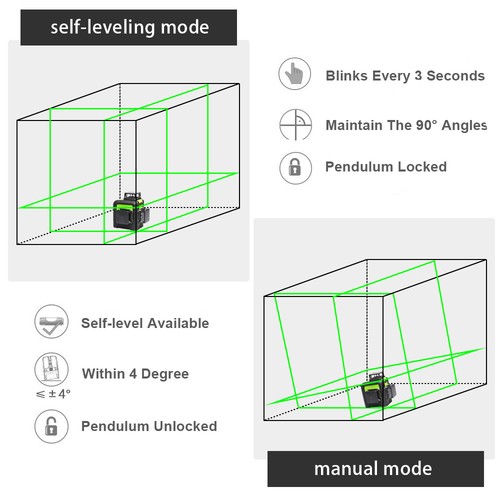 self-leveling mode

Blinks Every 3 Seconds

Maintain The 90° Angles

Pendulum Locked

Self-level Available

Within 4 Degree

$\leqslant \pm 4°$

Pendulum Unlocked

manual mode