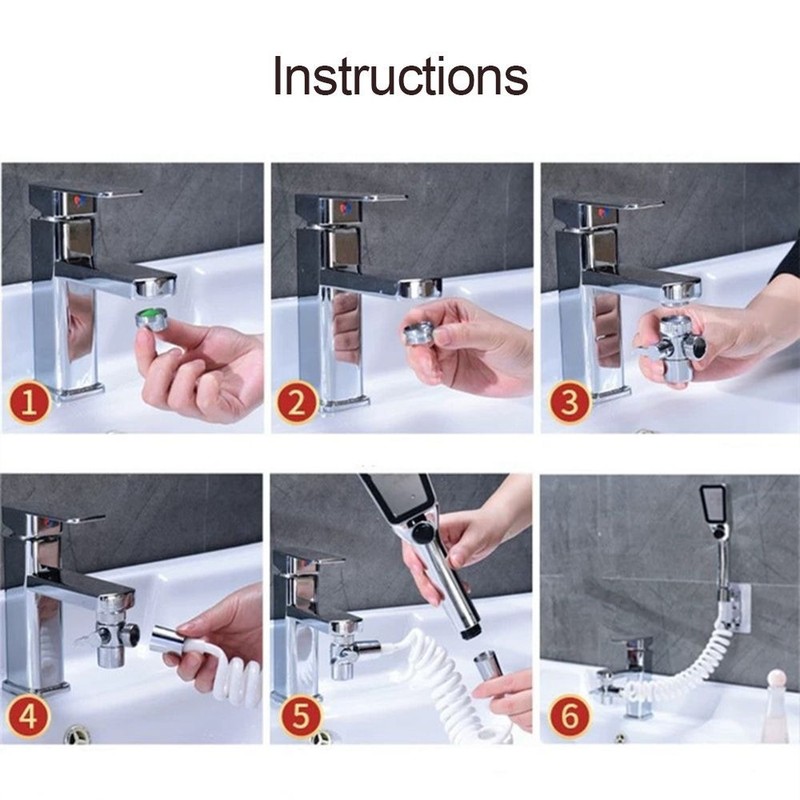 Instructions

1

2

3

4

5

6