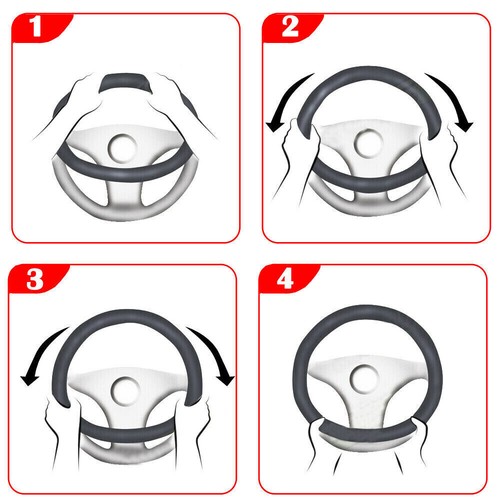 1

2

3

4