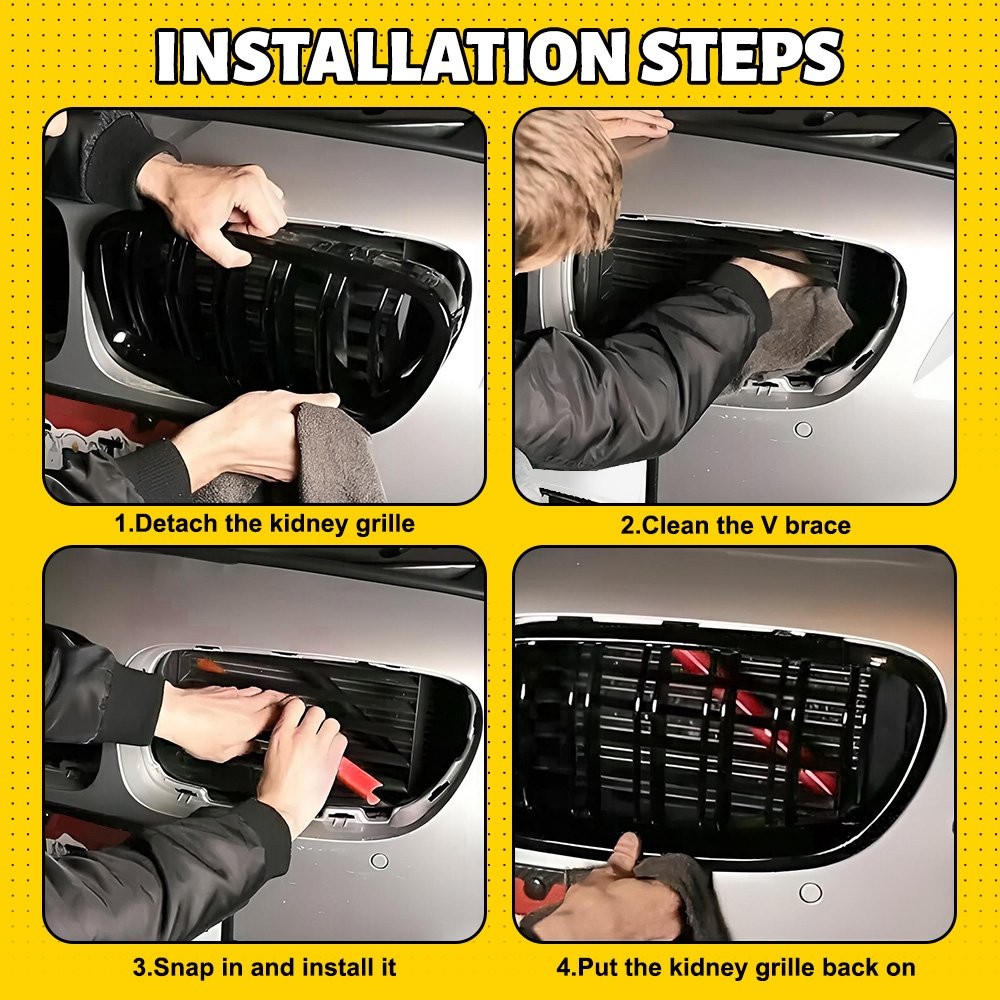 INSTALLATION STEPS

1.Detach the kidney grille

2.Clean the V brace

3.Snap in and install it

4.Put the kidney grille back on