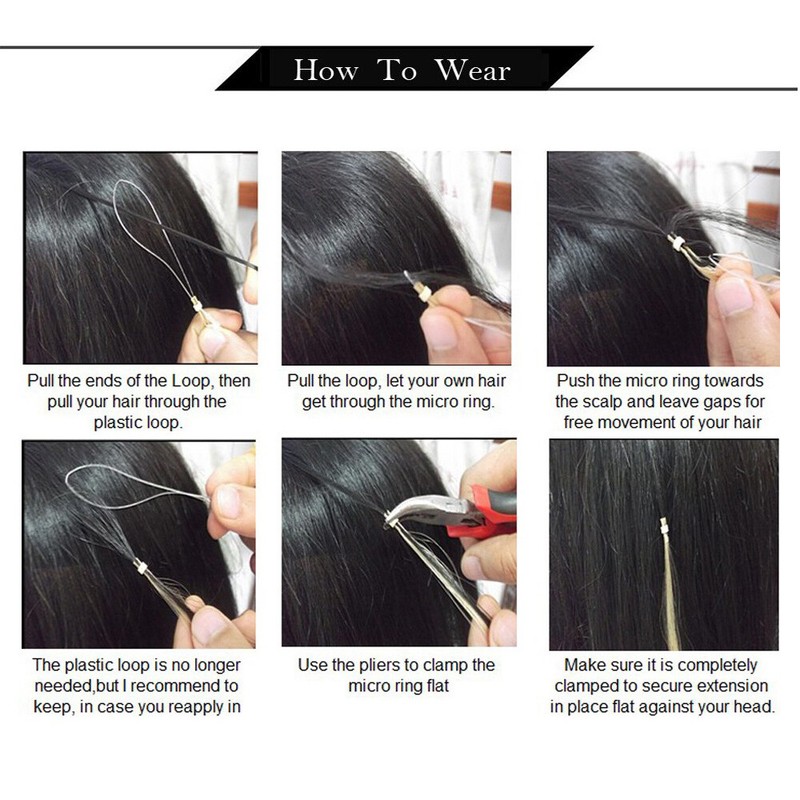 How To Wear

Pull the ends of the Loop, then pull your hair through the plastic loop.

Pull the loop, let your own hair get through the micro ring.

Push the micro ring towards the scalp and leave gaps for free movement of your hair

The plastic loop is no longer needed,but I recommend to keep, in case you reapply in

Use the pliers to clamp the micro ring flat

Make sure it is completely clamped to secure extension in place flat against your head.