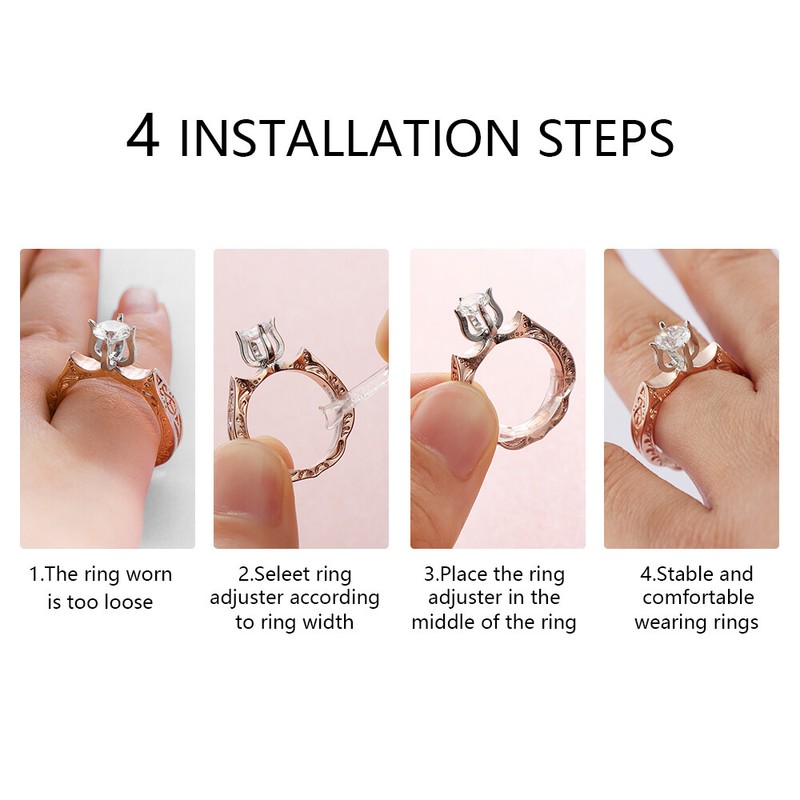 4 INSTALLATION STEPS

1.The ring worn is too loose

2.Seleet ring adjuster according to ring width

3.Place the ring adjuster in the middle of the ring

4.Stable and comfortable wearing rings