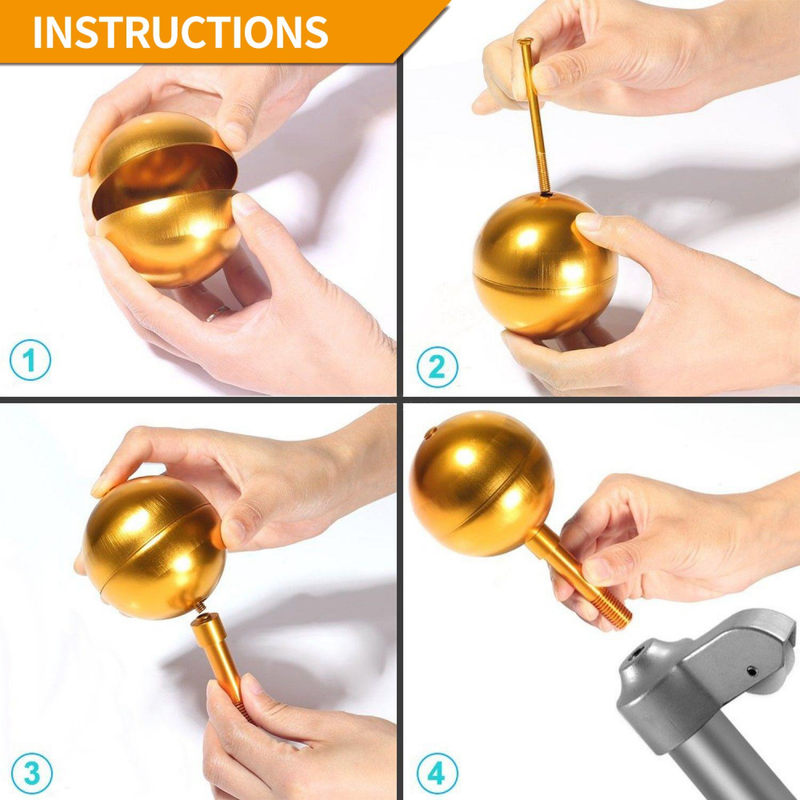 INSTRUCTIONS

1

2

3

4