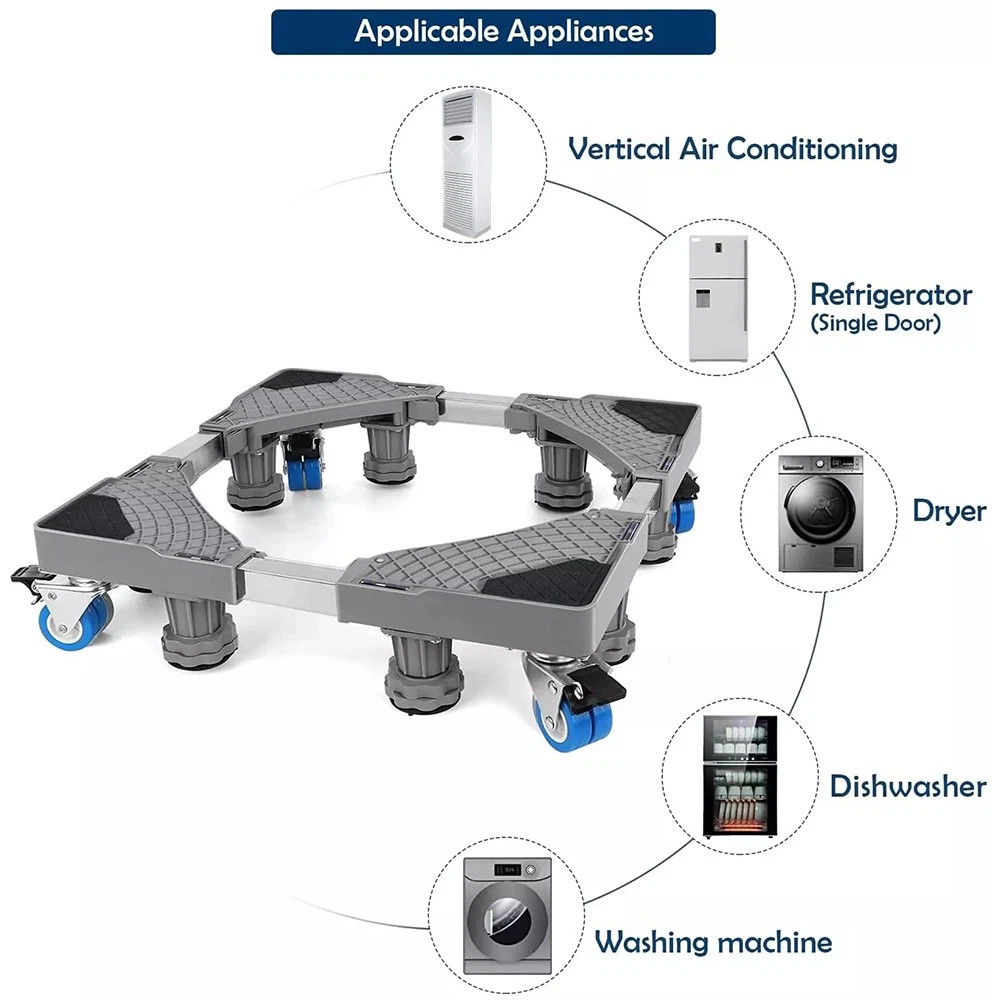 Applicable Appliances

Vertical Air Conditioning

Refrigerator
(Single Door)

Dryer

Dishwasher

Washing machine