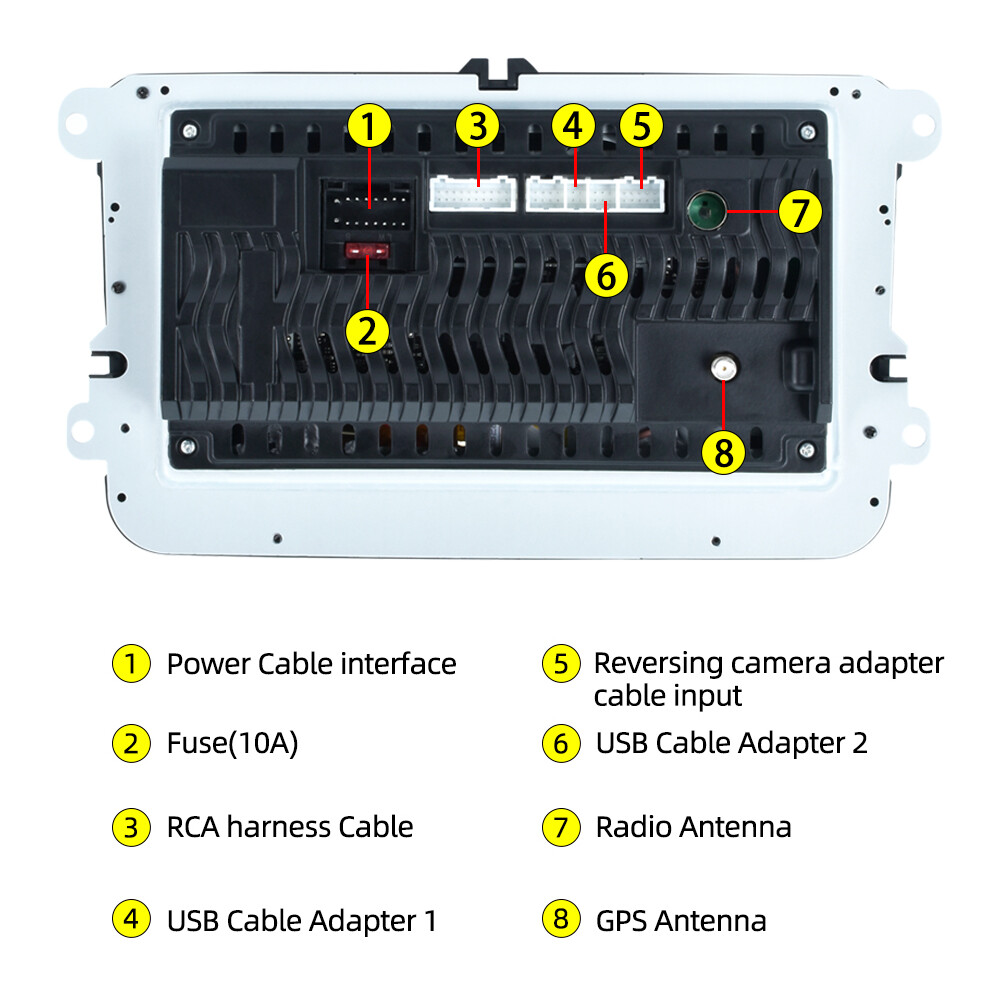 1
3
4
5
7
6
2
8

1 Power Cable interface

2 Fuse(10A)

3 RCA harness Cable

4 USB Cable Adapter 1

5 Reversing camera adapter cable input

6 USB Cable Adapter 2

7 Radio Antenna

8 GPS Antenna