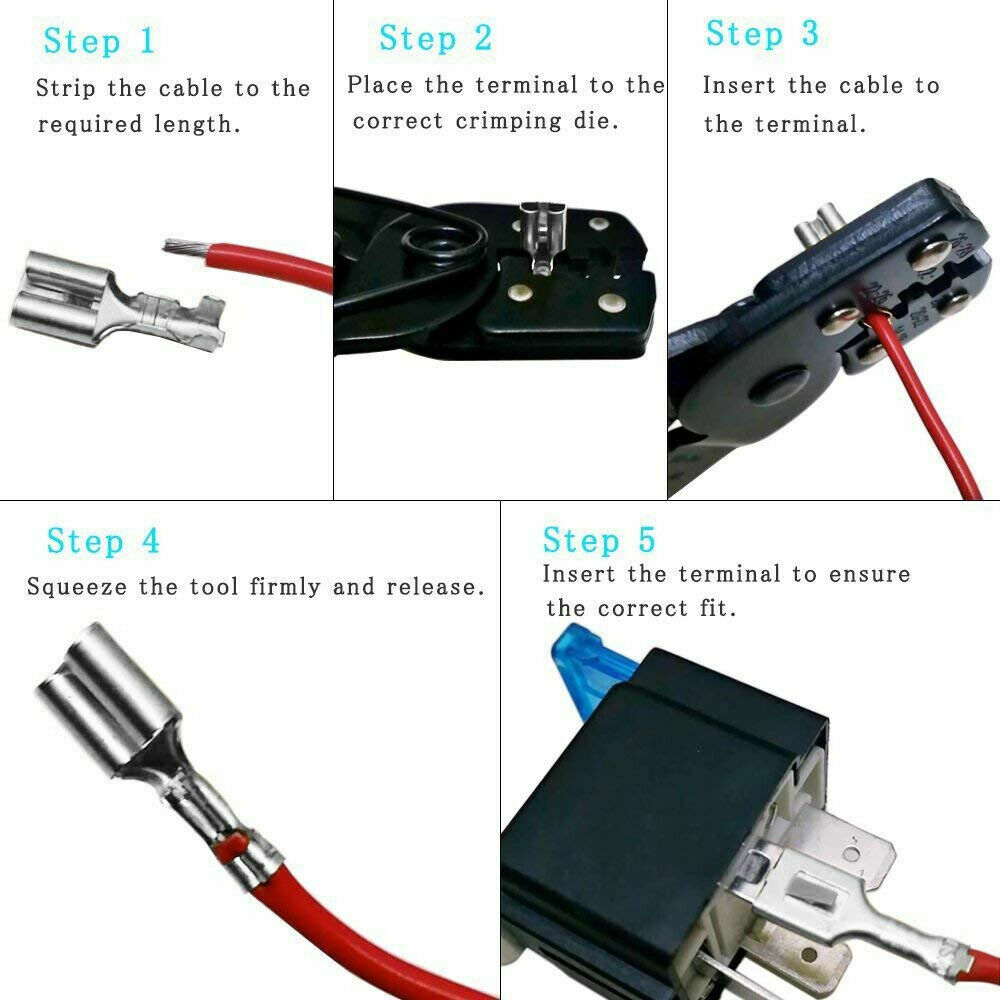 Step 1
Strip the cable to the required length.

Step 2
Place the terminal to the correct crimping die.

Step 3
Insert the cable to the terminal.

Step 4
Squeeze the tool firmly and release.

Step 5
Insert the terminal to ensure the correct fit.