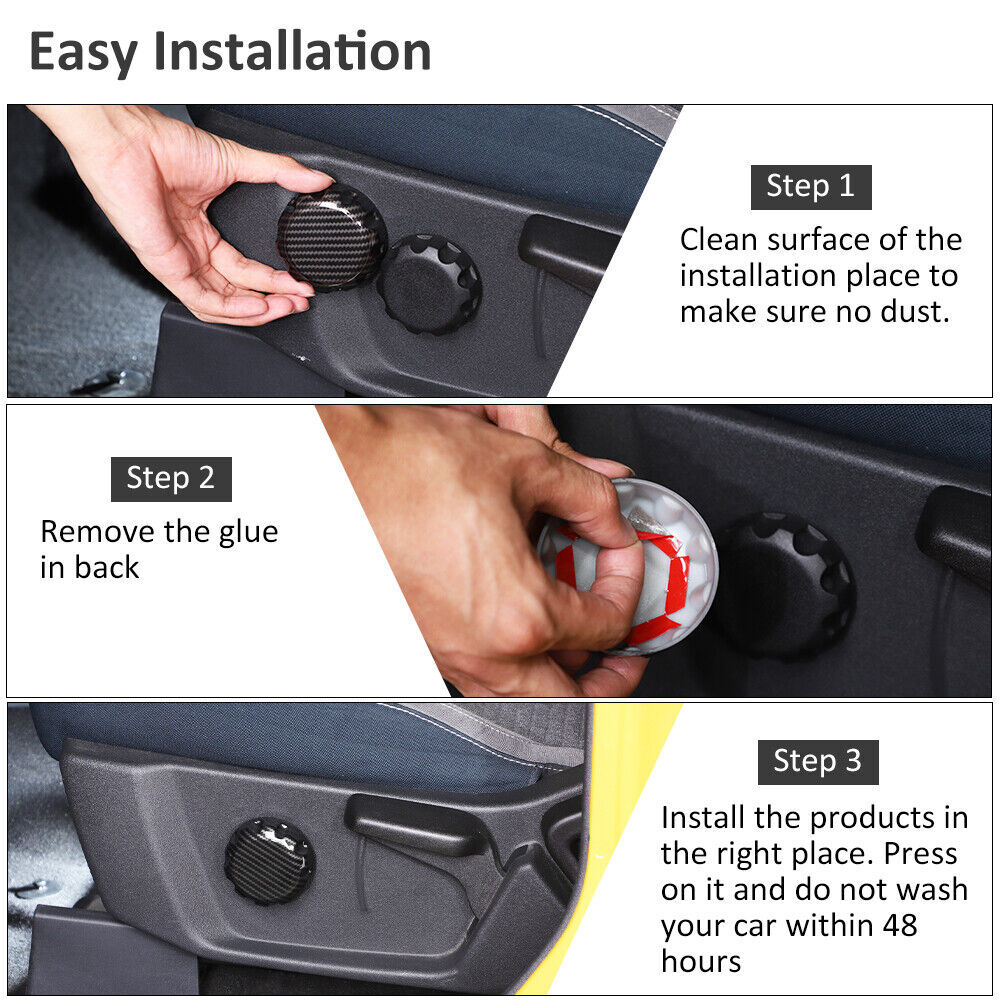 Easy Installation

Step 1

Clean surface of the installation place to make sure no dust.

Step 2

Remove the glue in back

Step 3

Install the products in the right place. Press on it and do not wash your car within 48 hours