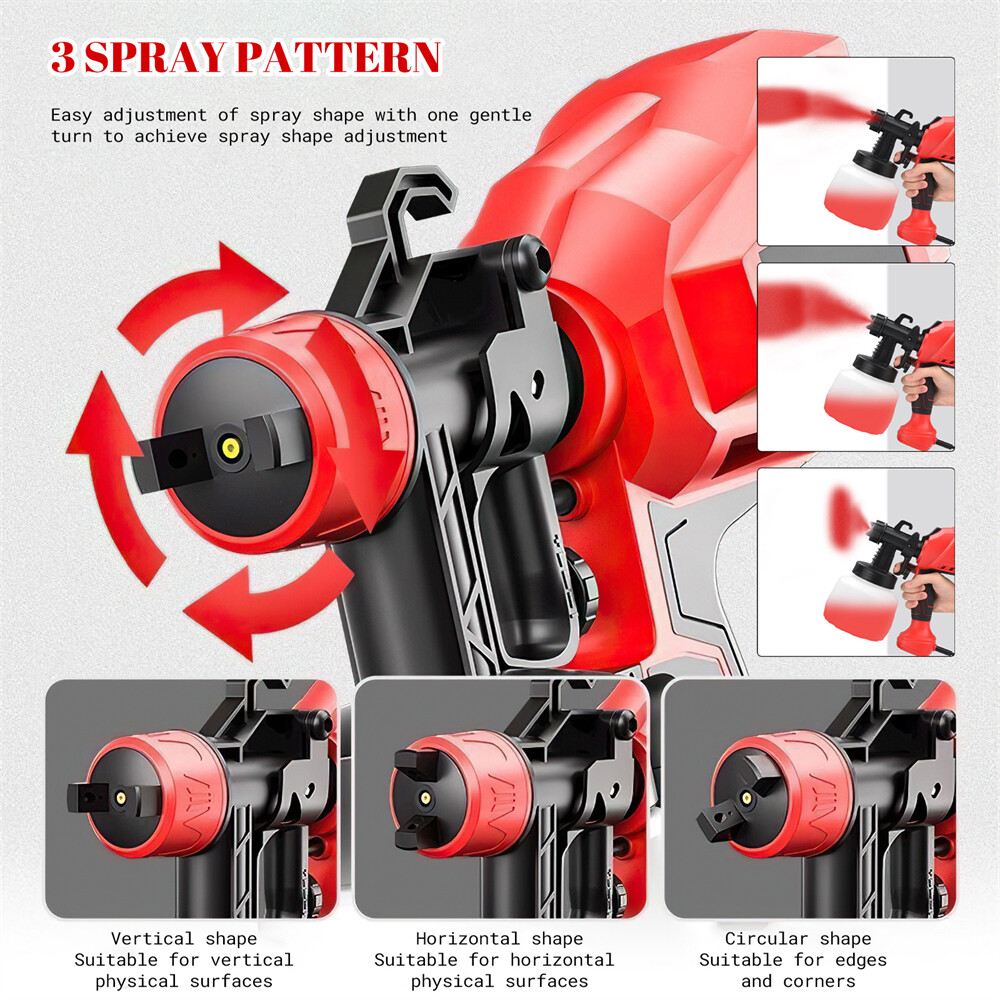 3 SPRAY PATTERN

Easy adjustment of spray shape with one gentle turn to achieve spray shape adjustment

Vertical shape
Suitable for vertical physical surfaces

Horizontal shape
Suitable for horizontal physical surfaces

Circular shape
Suitable for edges and corners