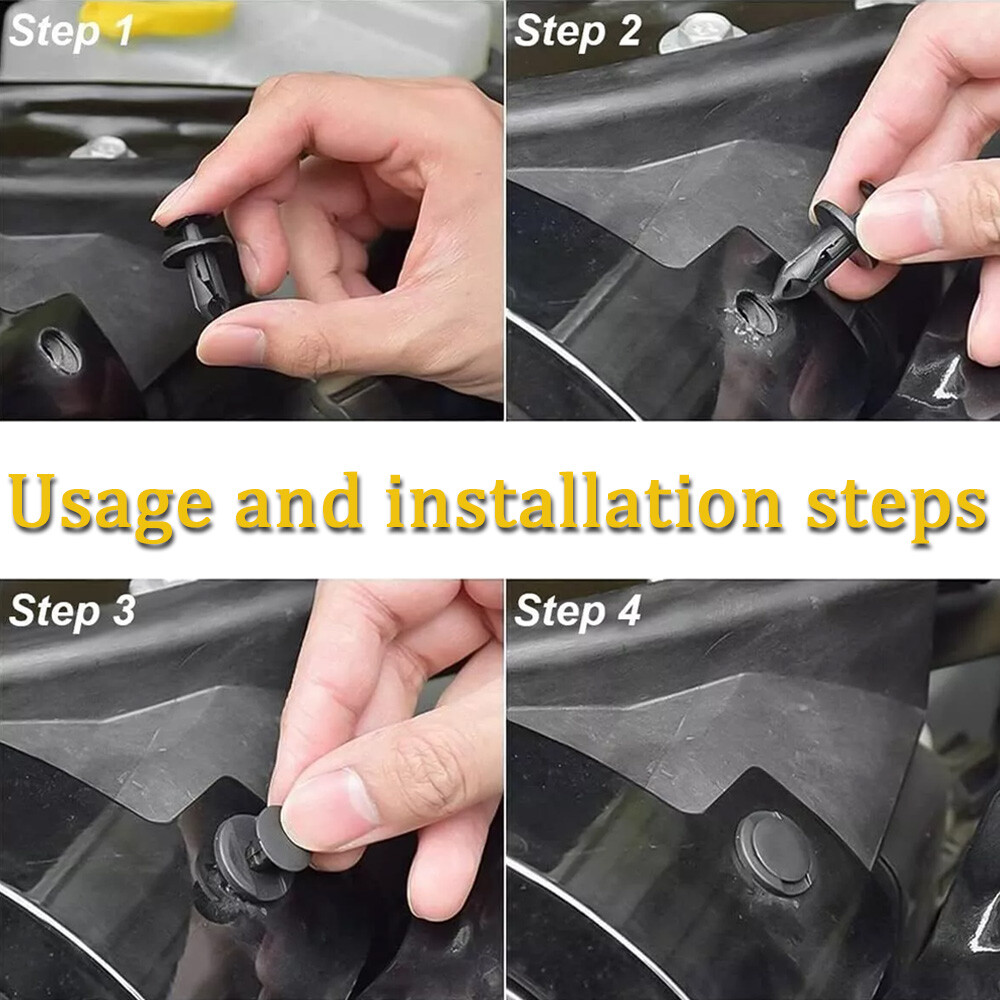 Step 1

Step 2

Usage and installation steps

Step 3

Step 4