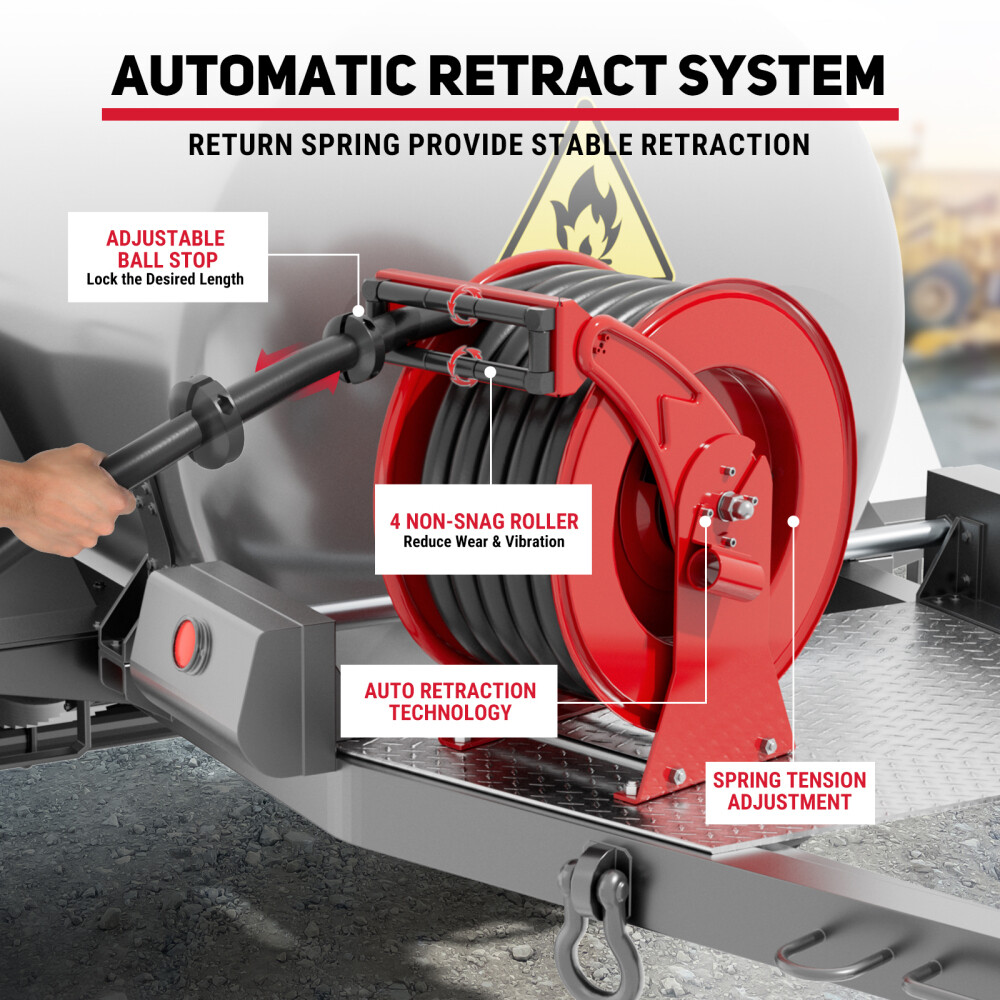 AUTOMATIC RETRACT SYSTEM

RETURN SPRING PROVIDE STABLE RETRACTION

ADJUSTABLE BALL STOP
Lock the Desired Length

4 NON-SNAG ROLLER
Reduce Wear & Vibration

AUTO RETRACTION TECHNOLOGY

SPRING TENSION ADJUSTMENT