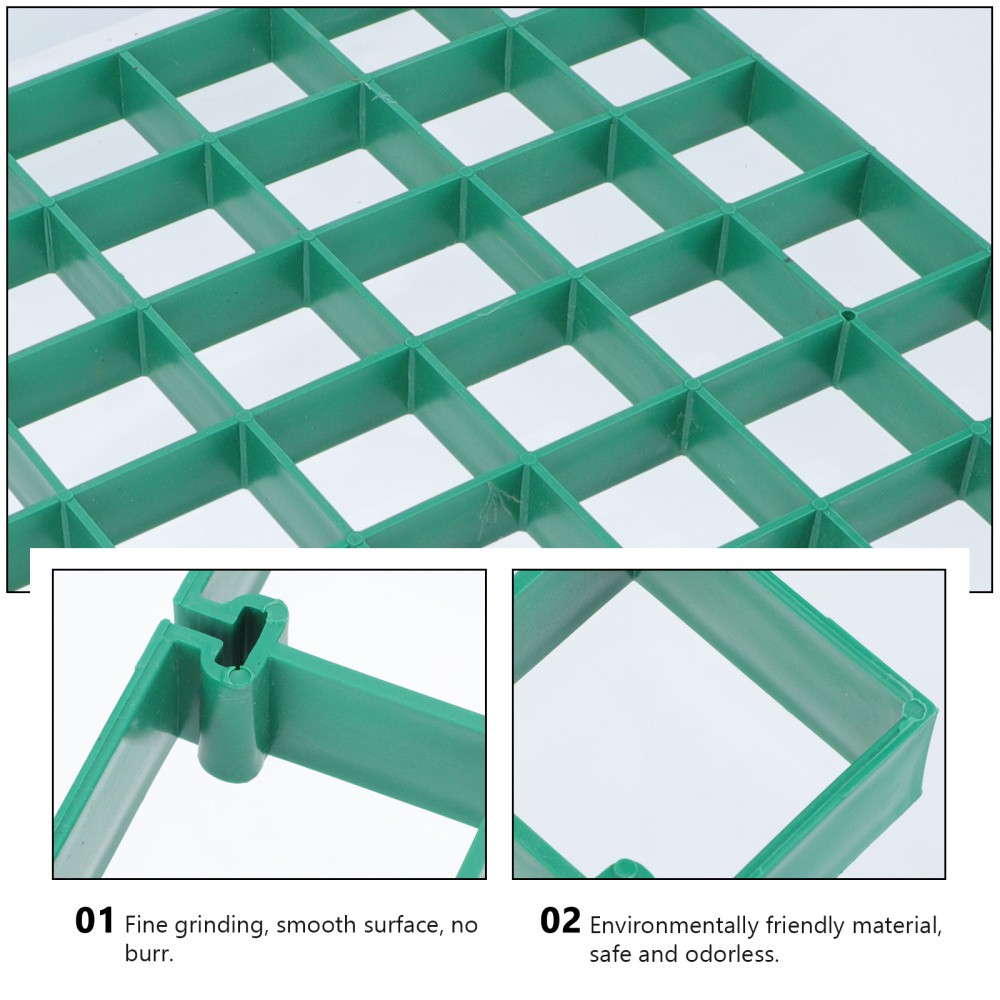 01 Fine grinding, smooth surface, no burr.

02 Environmentally friendly material, safe and odorless.