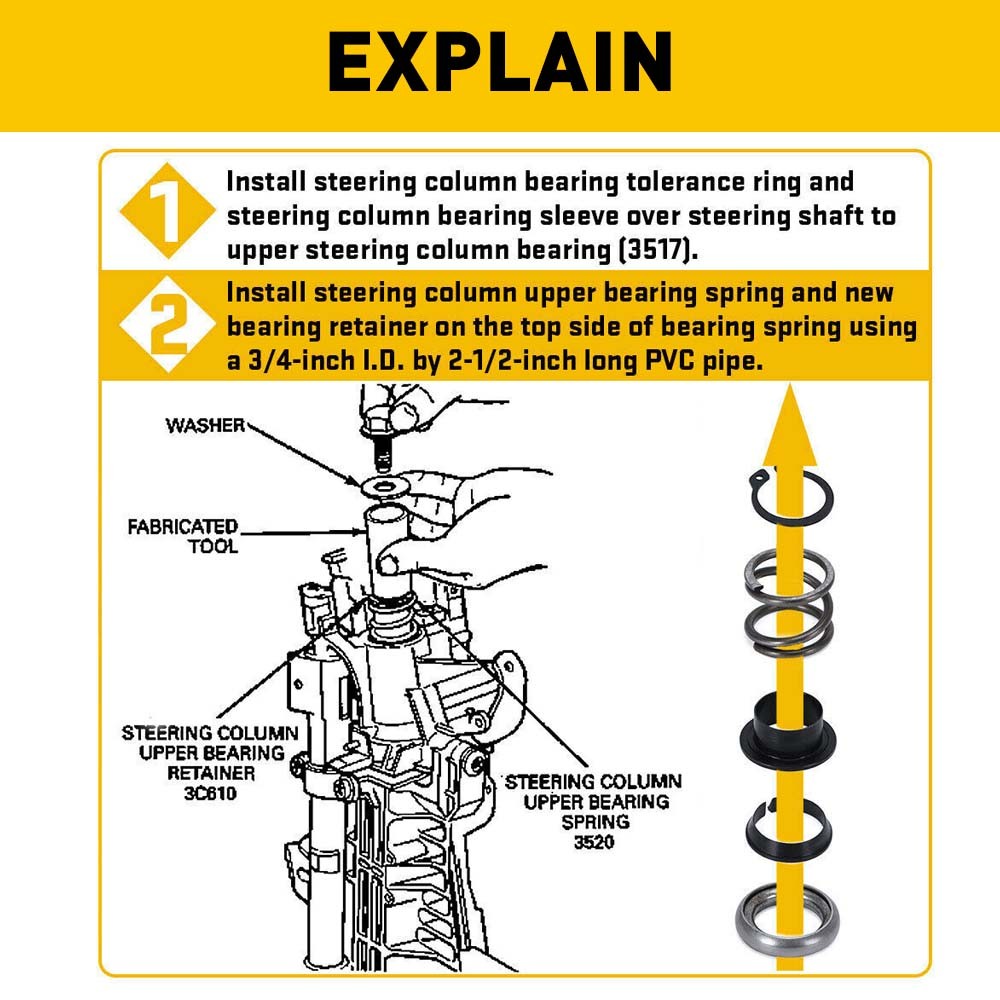 EXPLAIN

1 Install steering column bearing tolerance ring and steering column bearing sleeve over steering shaft to upper steering column bearing (3517).

2 Install steering column upper bearing spring and new bearing retainer on the top side of bearing spring using a 3/4-inch I.D. by 2-1/2-inch long PVC pipe.

WASHER

FABRICATED TOOL

STEERING COLUMN UPPER BEARING RETAINER 3C610

STEERING COLUMN UPPER BEARING SPRING 3520