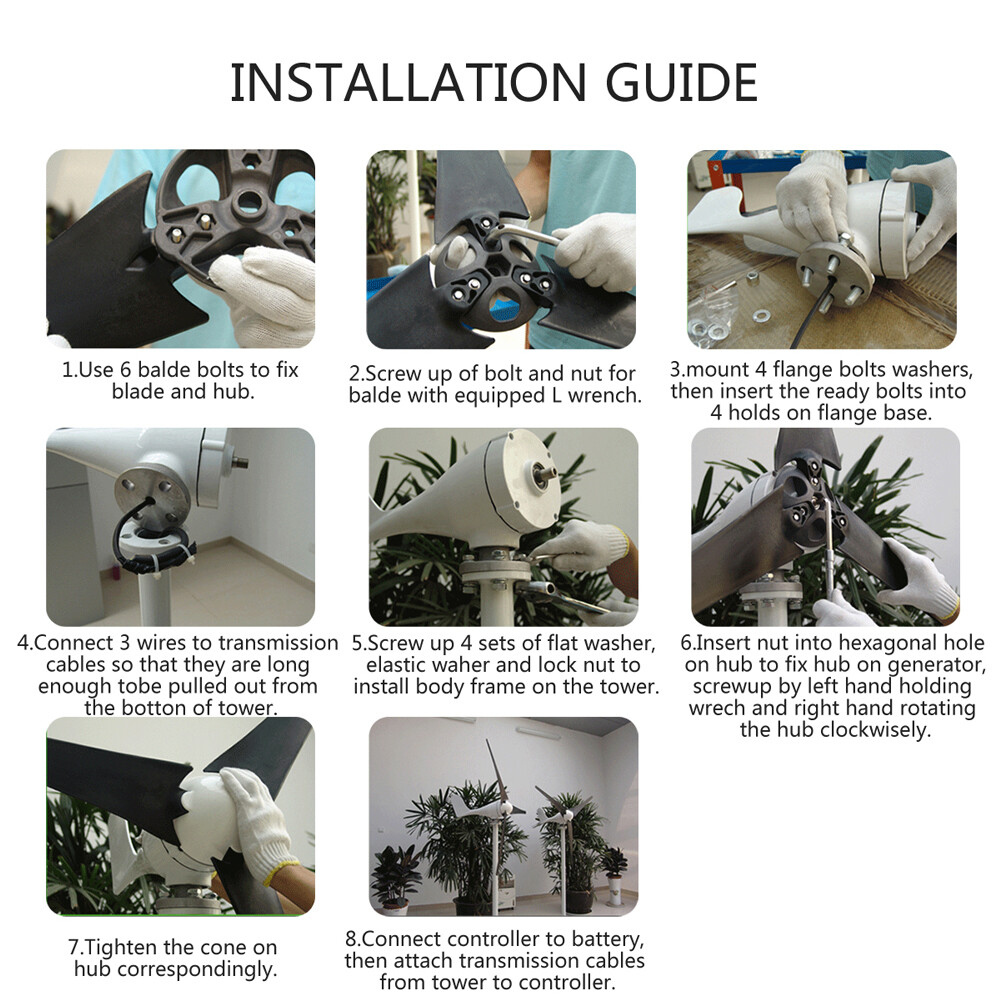 INSTALLATION GUIDE

1.Use 6 balde bolts to fix blade and hub.

2.Screw up of bolt and nut for balde with equipped L wrench.

3.mount 4 flange bolts washers, then insert the ready bolts into 4 holds on flange base.

4.Connect 3 wires to transmission cables so that they are long enough tobe pulled out from the botton of tower.

5.Screw up 4 sets of flat washer, elastic waher and lock nut to install body frame on the tower.

6.Insert nut into hexagonal hole on hub to fix hub on generator, screwup by left hand holding wrech and right hand rotating the hub clockwisely.

7.Tighten the cone on hub correspondingly.

8.Connect controller to battery, then attach transmission cables from tower to controller.