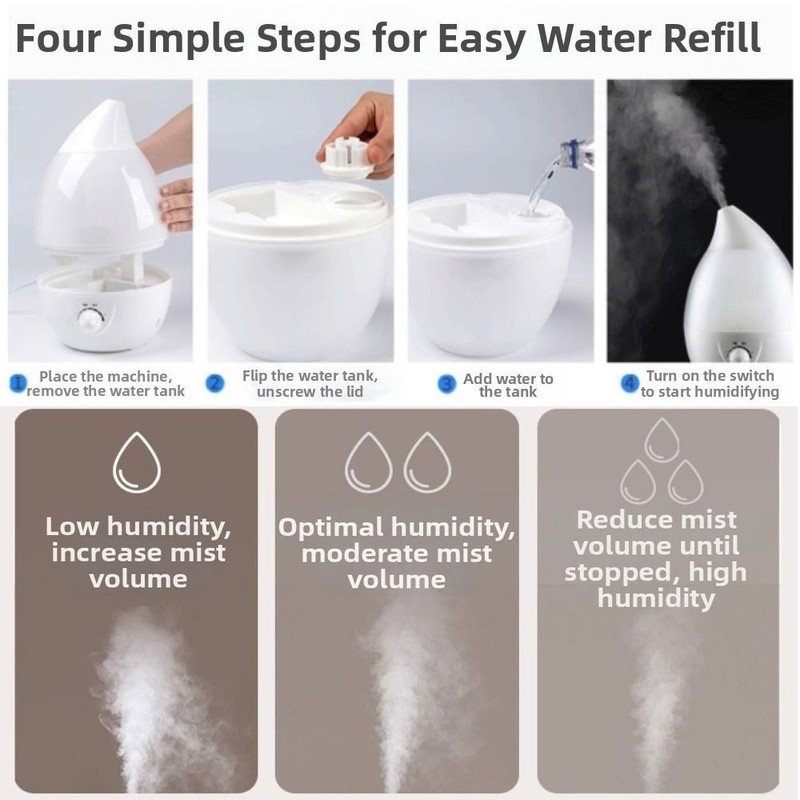 Four Simple Steps for Easy Water Refill

1 Place the machine, remove the water tank

2 Flip the water tank, unscrew the lid

3 Add water to the tank

4 Turn on the switch to start humidifying

Low humidity, increase mist volume

Optimal humidity, moderate mist volume

Reduce mist volume until stopped, high humidity