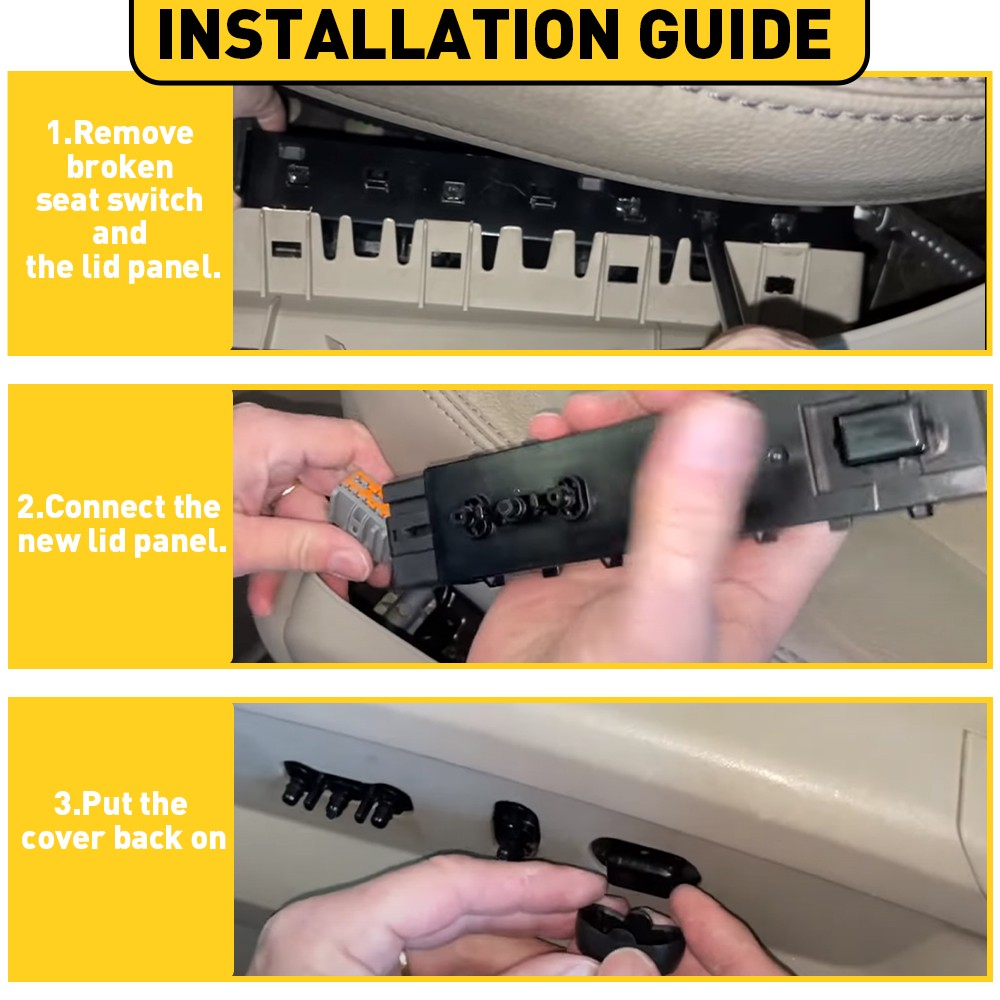 INSTALLATION GUIDE

1.Remove broken seat switch and the lid panel.

2.Connect the new lid panel.

3.Put the cover back on