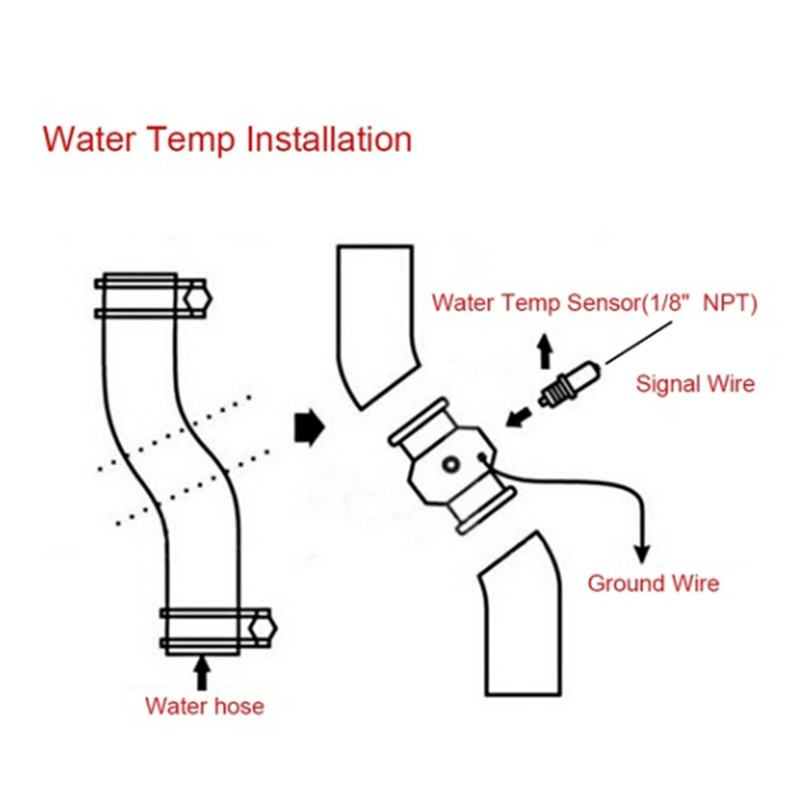 Water Temp Installation

Water Temp Sensor(1/8"  NPT)

Signal Wire

Ground Wire

Water hose